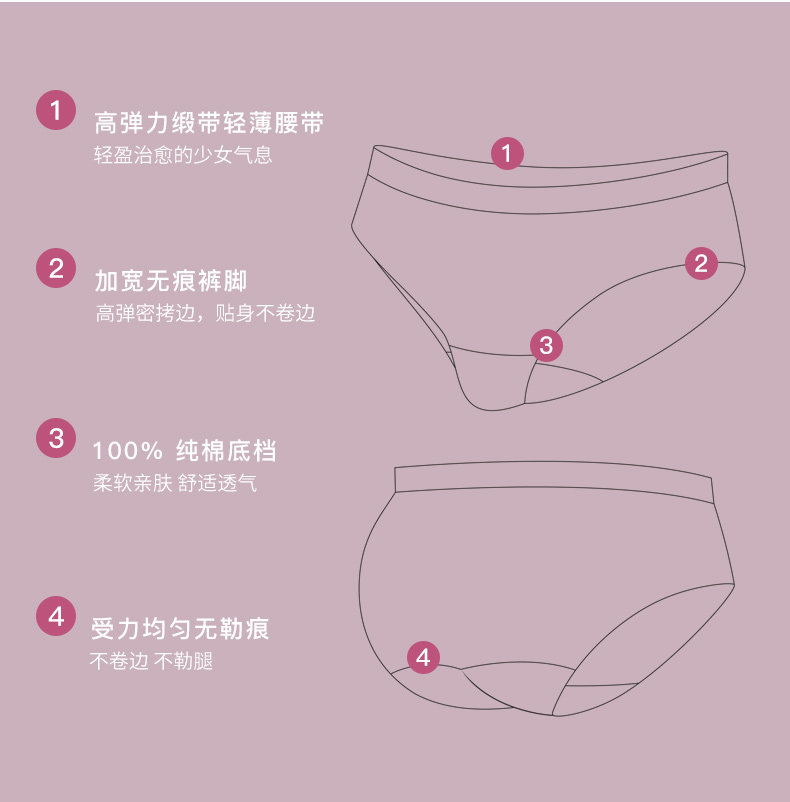 1 高弹力缎带轻薄腰带
轻盈治愈的少女气息

2 加宽无痕裤脚
高弹密拷边，贴身不卷边

3 100% 纯棉底档
柔软亲肤 舒适透气

4 受力均匀无勒痕
不卷边 不勒腿

1

2

3

4