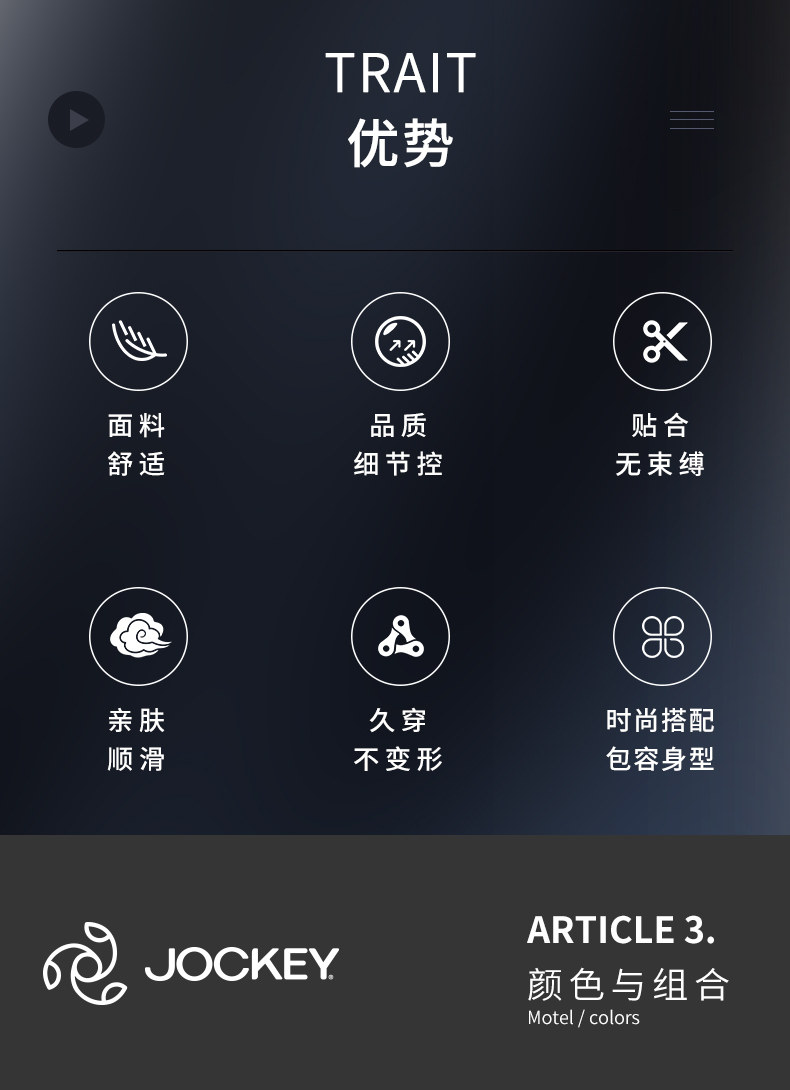 TRAIT
优势

面料
舒适

品质
细节控

贴合
无束缚

亲肤
顺滑

久穿
不变形

时尚搭配
包容身型

JOCKEY

ARTICLE 3.
颜色与组合
Motel / colors