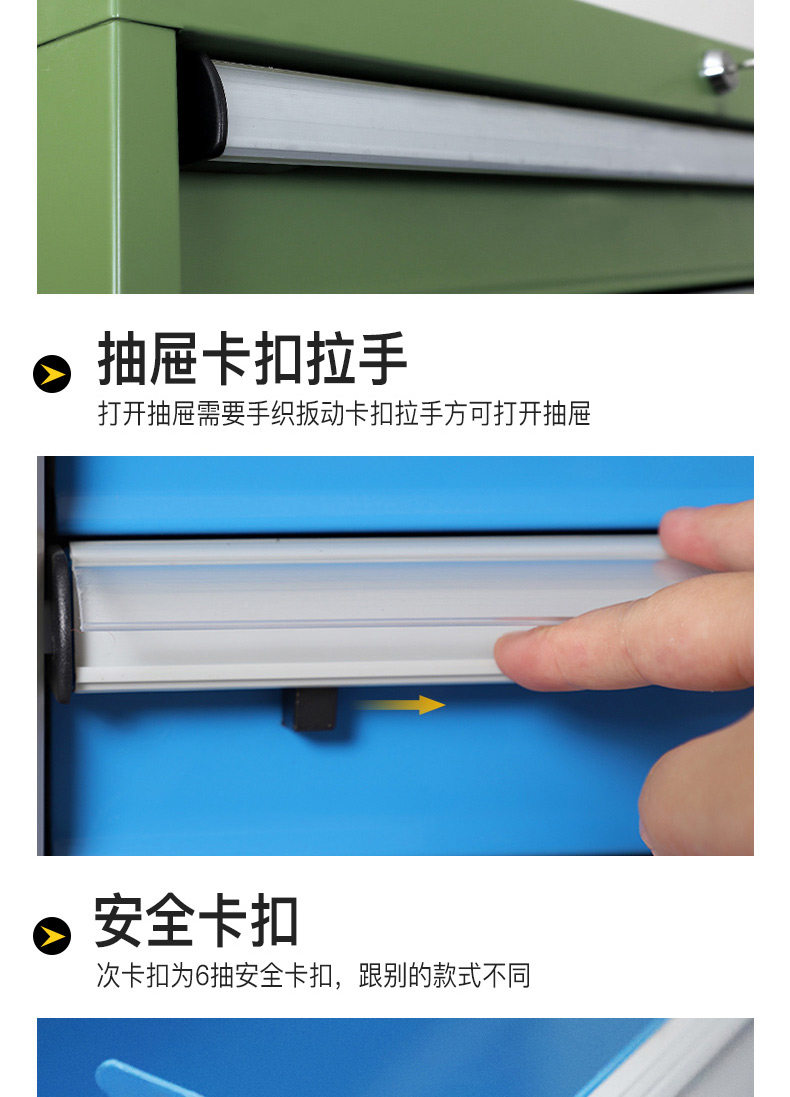 抽屉卡扣拉手

打开抽屉需要手织扳动卡扣拉手方可打开抽屉

安全卡扣

次卡扣为6抽安全卡扣，跟别的款式不同