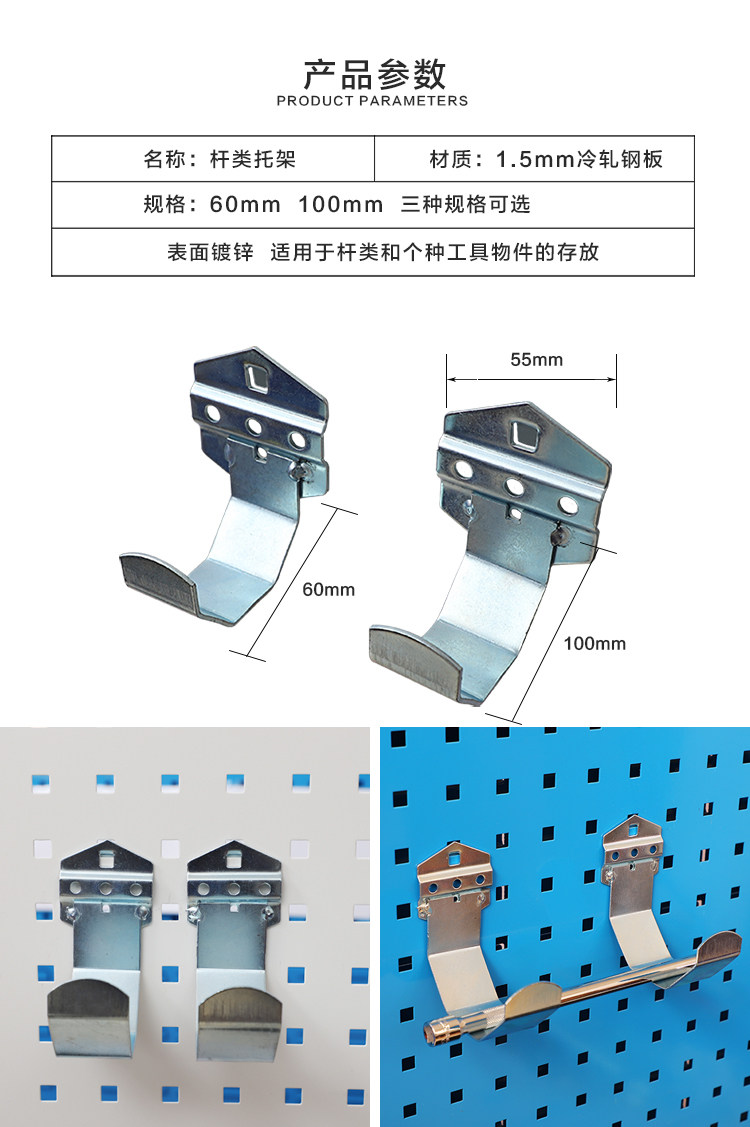 产品参数
PRODUCT PARAMETERS

| 名称：杆类托架 | 材质：1.5mm冷轧钢板 |
|---|---|
| 规格：60mm 100mm 三种规格可选 | |
| 表面镀锌 适用于杆类和个种工具物件的存放 | |

55mm

60mm

100mm