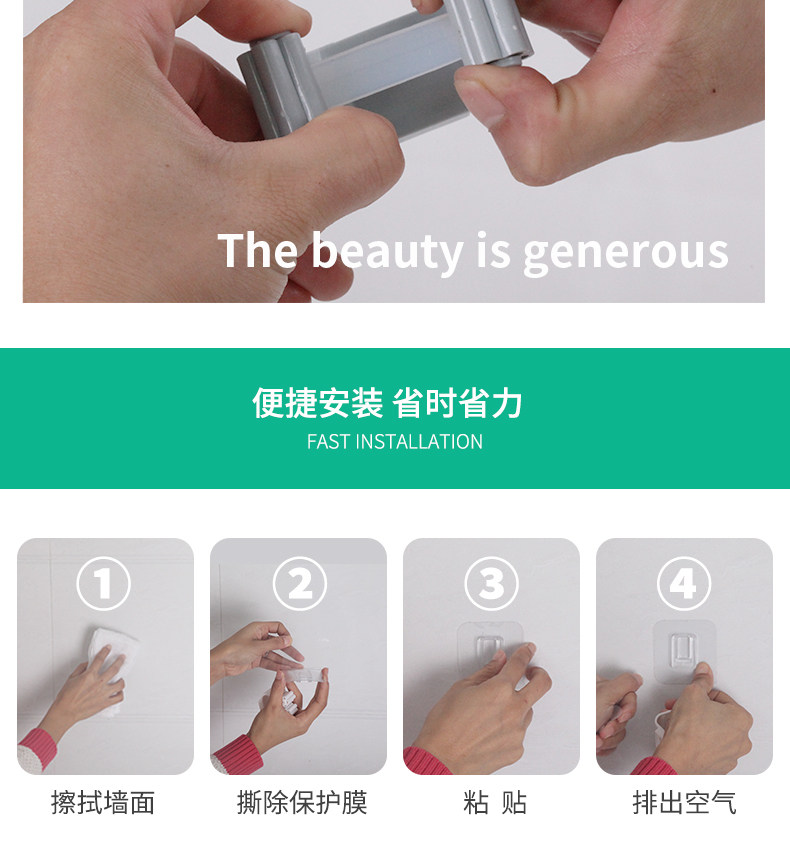 The beauty is generous

便捷安装 省时省力
FAST INSTALLATION

①
擦拭墙面

②
撕除保护膜

③
粘 贴

④
排出空气