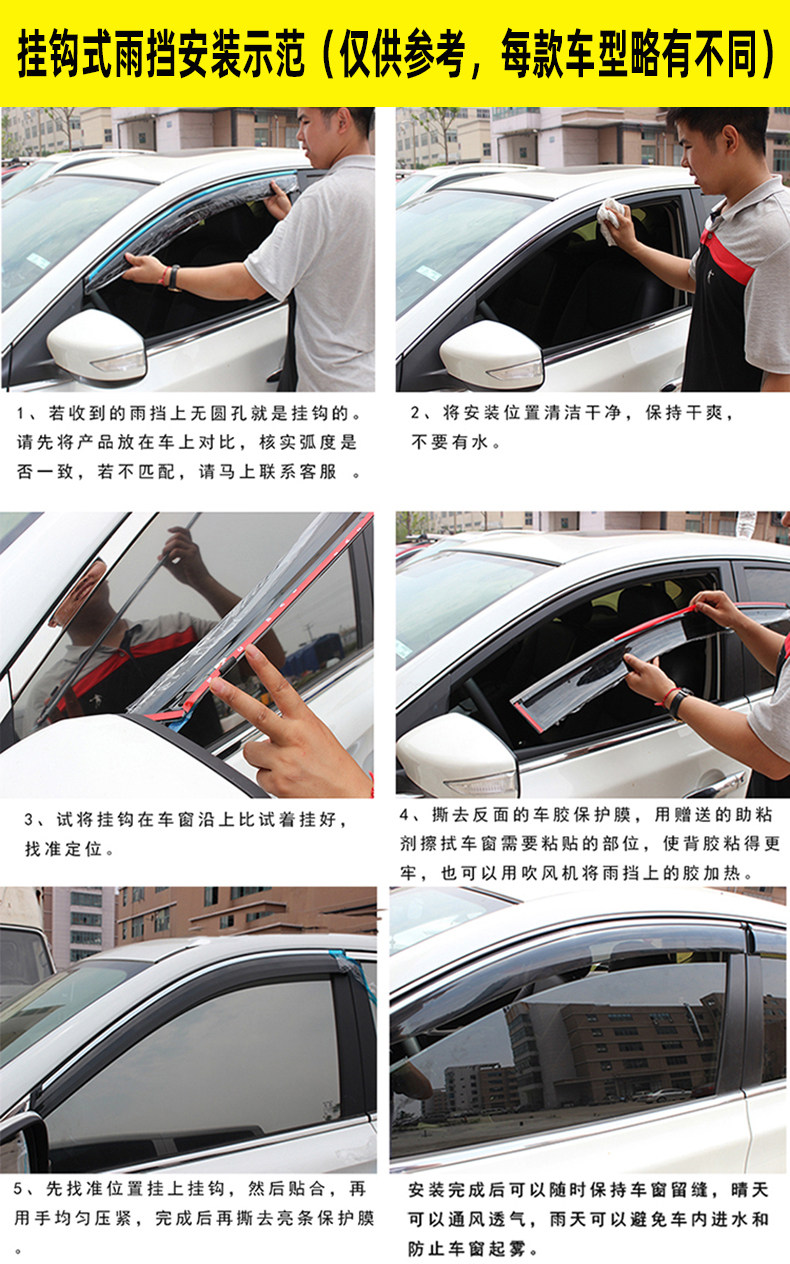 挂钩式雨挡安装示范（仅供参考，每款车型略有不同）

1、若收到的雨挡上无圆孔就是挂钩的。请先将产品放在车上对比，核实弧度是否一致，若不匹配，请马上联系客服 。

2、将安装位置清洁干净，保持干爽，不要有水。

3、试将挂钩在车窗沿上比试着挂好，找准定位。

4、撕去反面的车胶保护膜，用赠送的助粘剂擦拭车窗需要粘贴的部位，使背胶粘得更牢，也可以用吹风机将雨挡上的胶加热。

5、先找准位置挂上挂钩，然后贴合，再用手均匀压紧，完成后再撕去亮条保护膜。

安装完成后可以随时保持车窗留缝，晴天可以通风透气，雨天可以避免车内进水和防止车窗起雾。