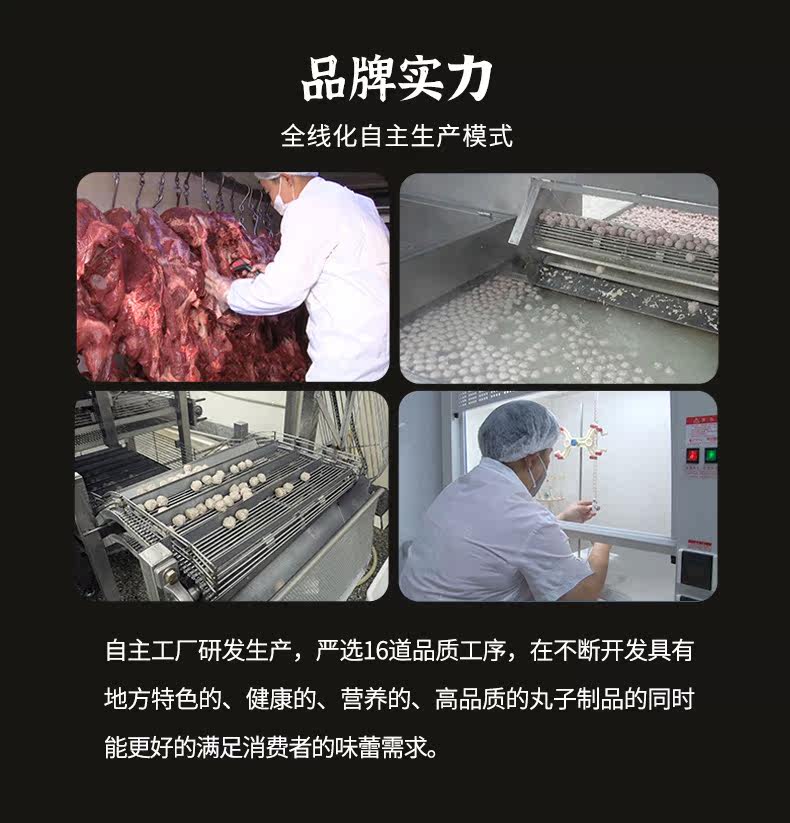 品牌实力

全线化自主生产模式

自主工厂研发生产，严选16道品质工序，在不断开发具有地方特色的、健康的、营养的、高品质的丸子制品的同时能更好的满足消费者的味蕾需求。