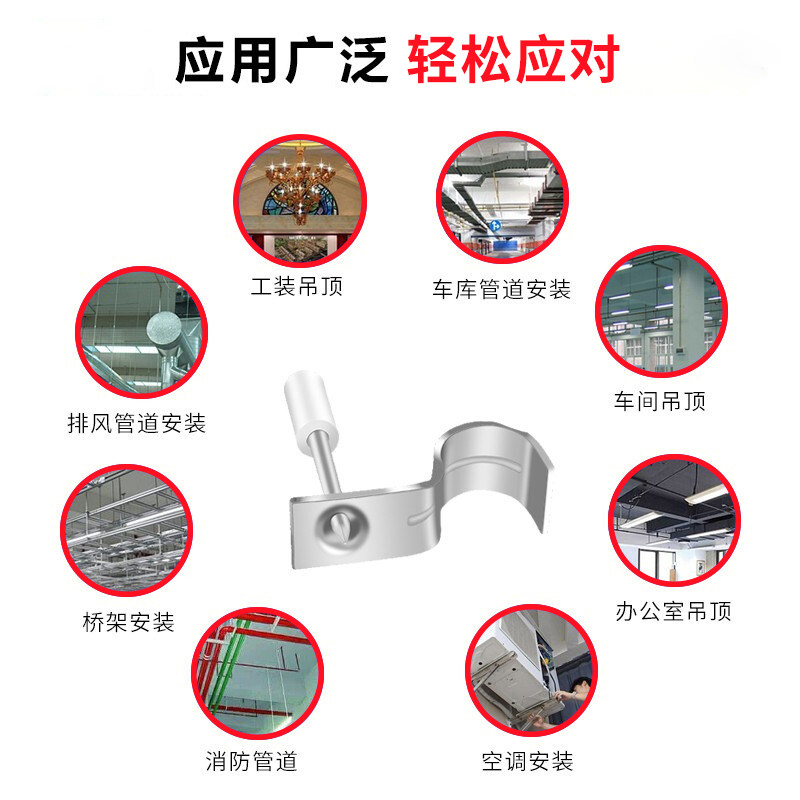 应用广泛 轻松应对

工装吊顶

车库管道安装

排风管道安装

车间吊顶

桥架安装

办公室吊顶

消防管道

空调安装