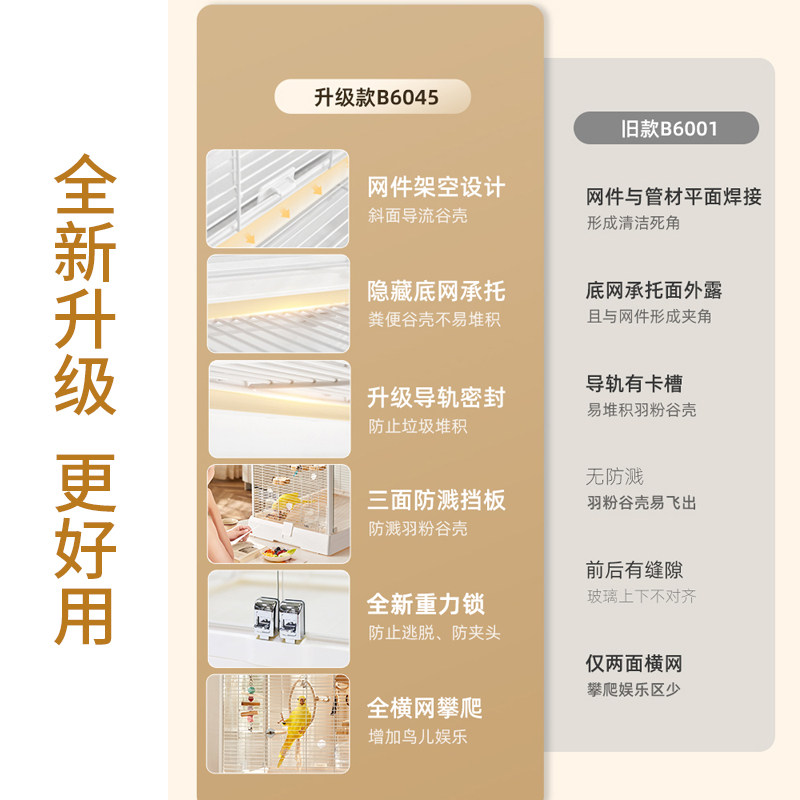 全新升级

更好用

升级款B6045

网件架空设计
斜面导流谷壳

隐藏底网承托
粪便谷壳不易堆积

升级导轨密封
防止垃圾堆积

三面防溅挡板
防溅羽粉谷壳

全新重力锁
防止逃脱、防夹头

全横网攀爬
增加鸟儿娱乐

旧款B6001

网件与管材平面焊接
形成清洁死角

底网承托面外露
且与网件形成夹角

导轨有卡槽
易堆积羽粉谷壳

无防溅
羽粉谷壳易飞出

前后有缝隙
玻璃上下不对齐

仅两面横网
攀爬娱乐区少