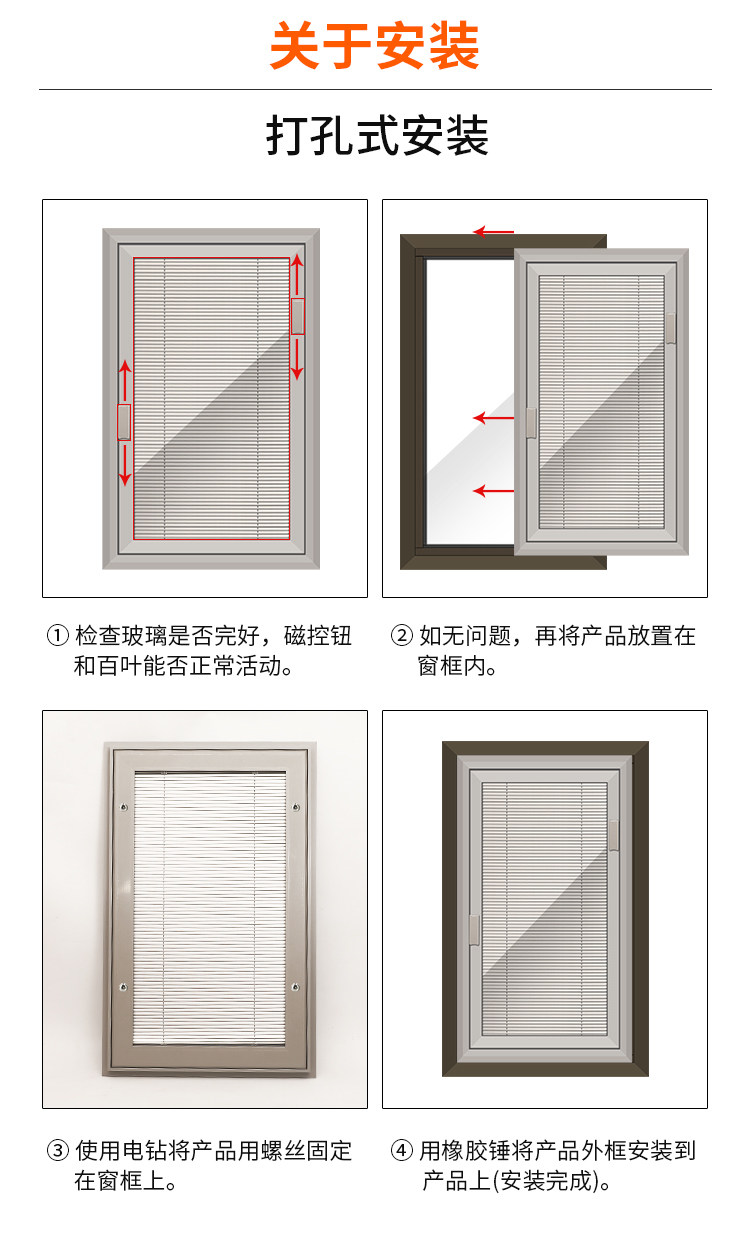 关于安装

打孔式安装

① 检查玻璃是否完好，磁控钮和百叶能否正常活动。

② 如无问题，再将产品放置在窗框内。

③ 使用电钻将产品用螺丝固定在窗框上。

④ 用橡胶锤将产品外框安装到产品上(安装完成)。