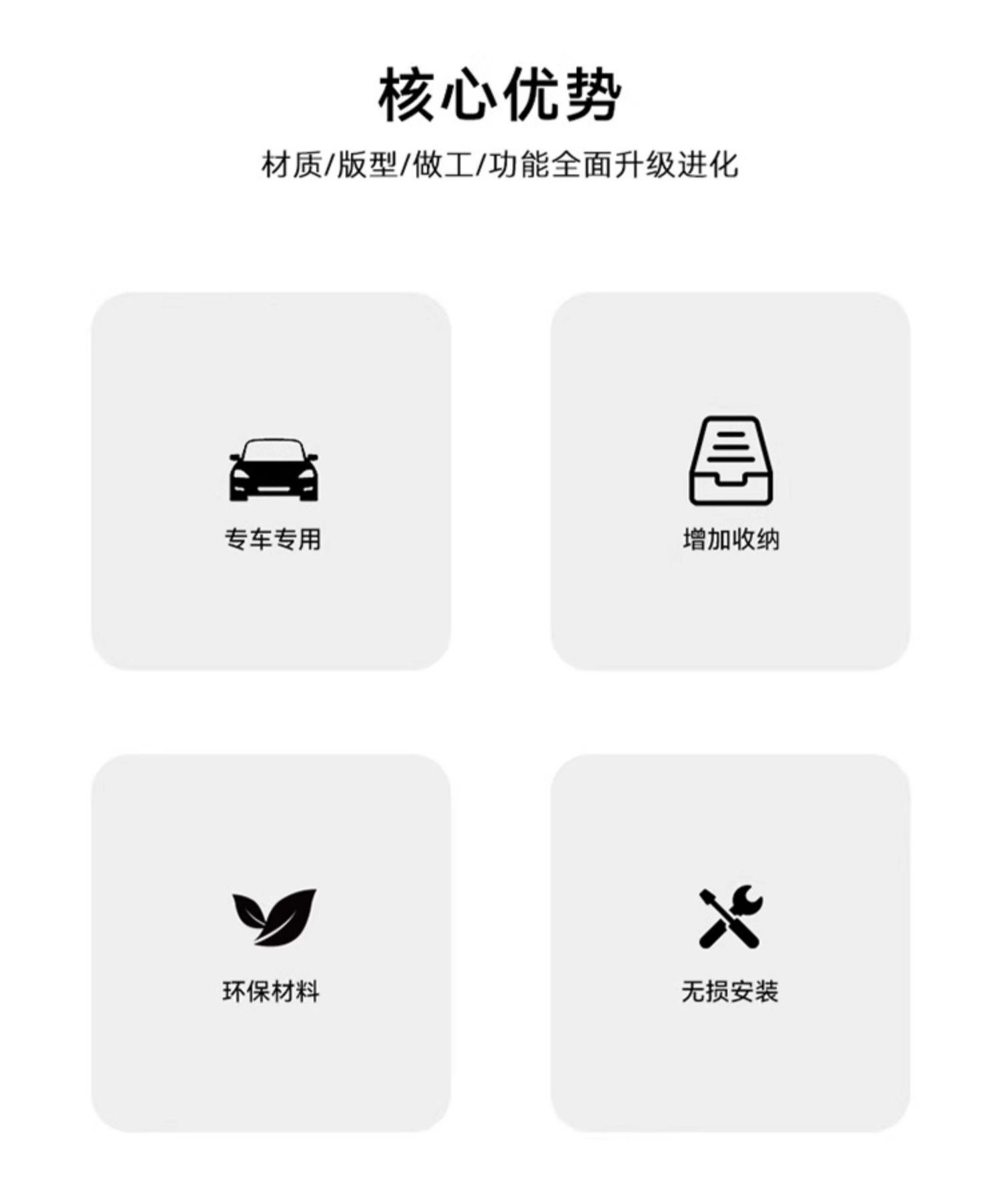 核心优势

材质/版型/做工/功能全面升级进化

专车专用

增加收纳

环保材料

无损安装