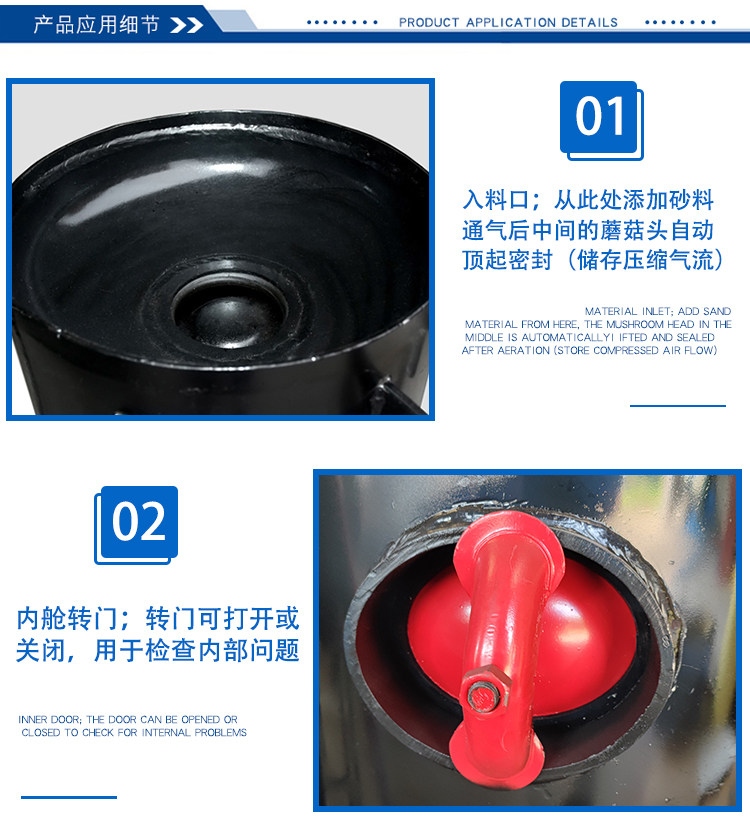 产品应用细节

PRODUCT APPLICATION DETAILS

01

入料口；从此处添加砂料通气后中间的蘑菇头自动顶起密封（储存压缩气流）

MATERIAL INLET; ADD SAND MATERIAL FROM HERE, THE MUSHROOM HEAD IN THE MIDDLE IS AUTOMATICALLYI IFTED AND SEALED AFTER AERATION (STORE COMPRESSED AIR FLOW)

02

内舱转门；转门可打开或关闭，用于检查内部问题

INNER DOOR; THE DOOR CAN BE OPENED OR CLOSED TO CHECK FOR INTERNAL PROBLEMS