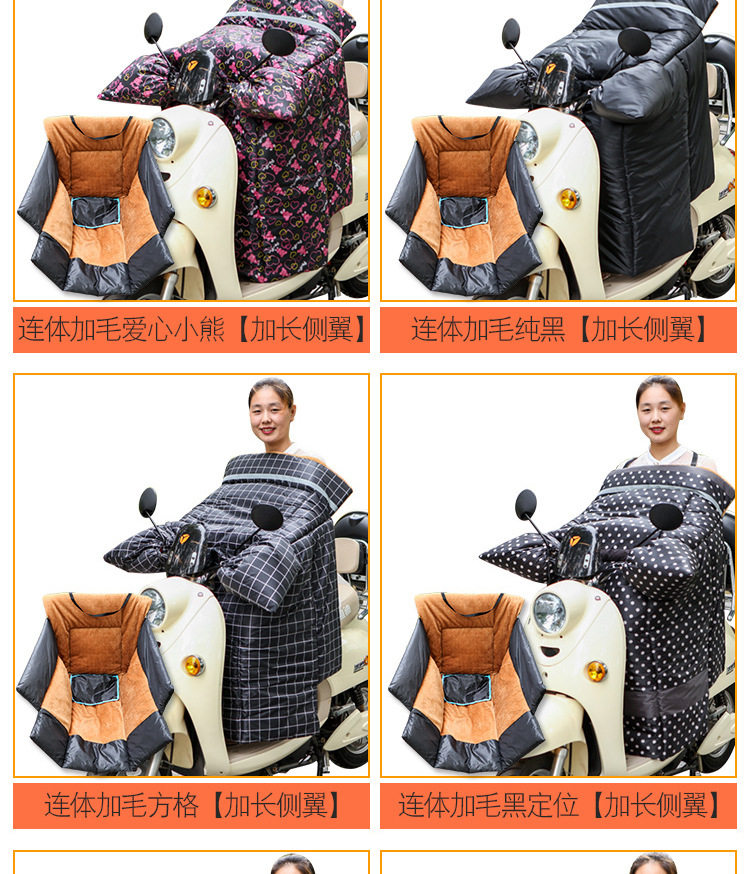 连体加毛爱心小熊【加长侧翼】

连体加毛纯黑【加长侧翼】

连体加毛方格【加长侧翼】

连体加毛黑定位【加长侧翼】