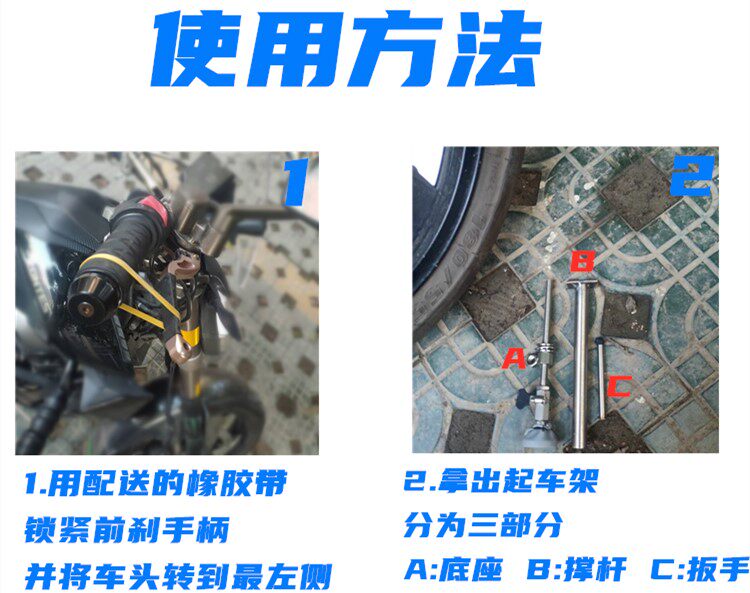 使用方法

1

1.用配送的橡胶带
锁紧前刹手柄
并将车头转到最左侧

2

B
A
C

2.拿出起车架
分为三部分
A:底座 B:撑杆 C:扳手