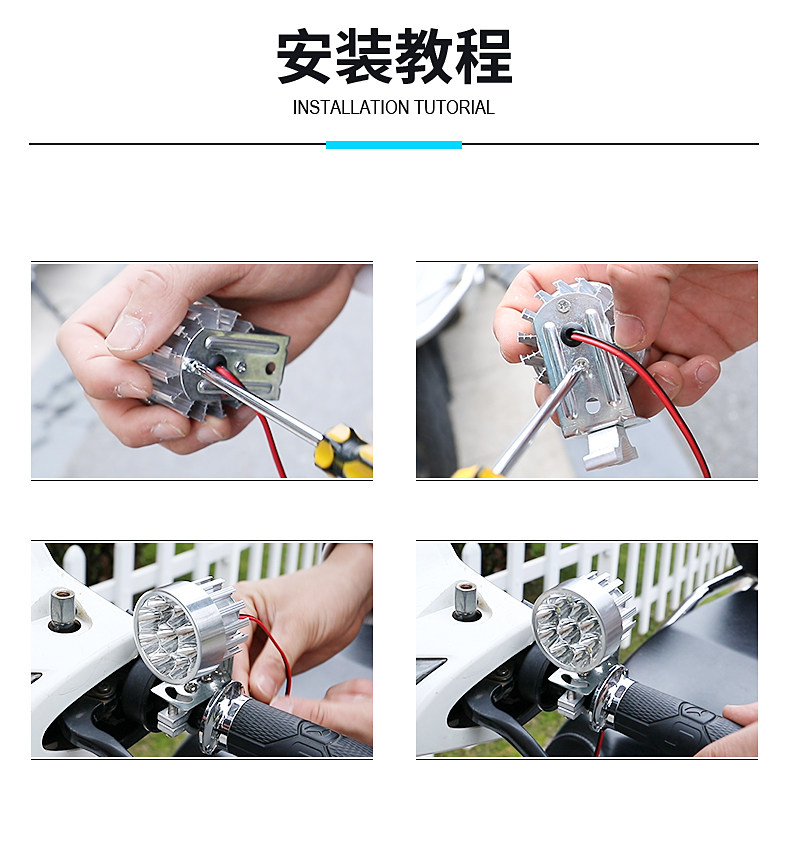 安装教程
INSTALLATION TUTORIAL