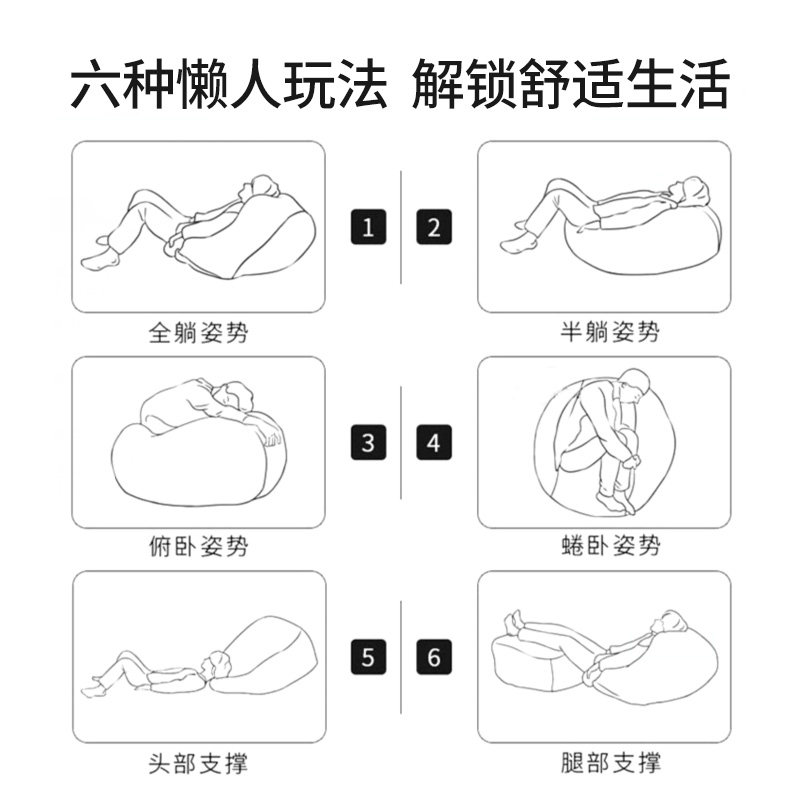 六种懒人玩法 解锁舒适生活

1

全躺姿势

2

半躺姿势

3

俯卧姿势

4

蜷卧姿势

5

头部支撑

6

腿部支撑