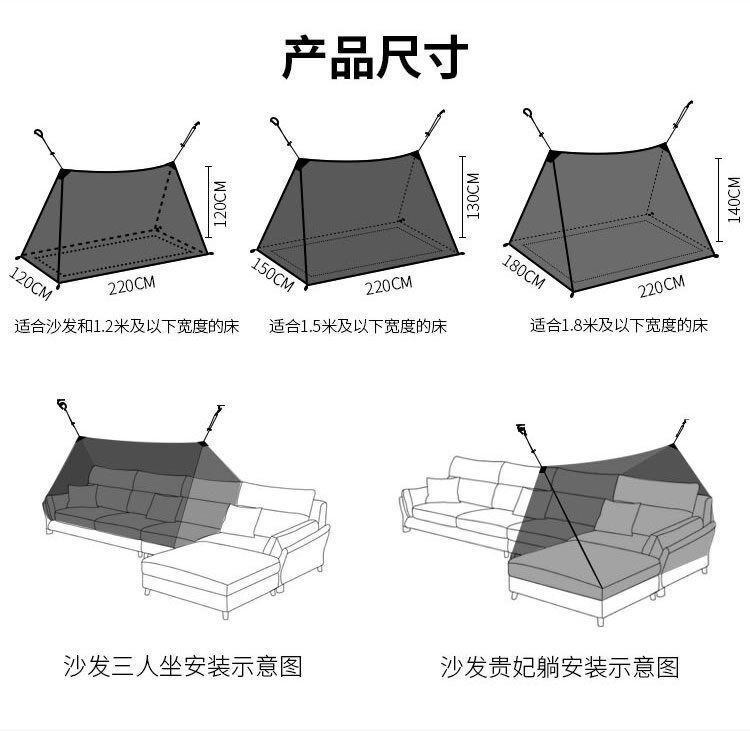 产品尺寸

120CM

120CM

220CM

适合沙发和1.2米及以下宽度的床

130CM

150CM

220CM

适合1.5米及以下宽度的床

140CM

180CM

220CM

适合1.8米及以下宽度的床

沙发三人坐安装示意图

沙发贵妃躺安装示意图