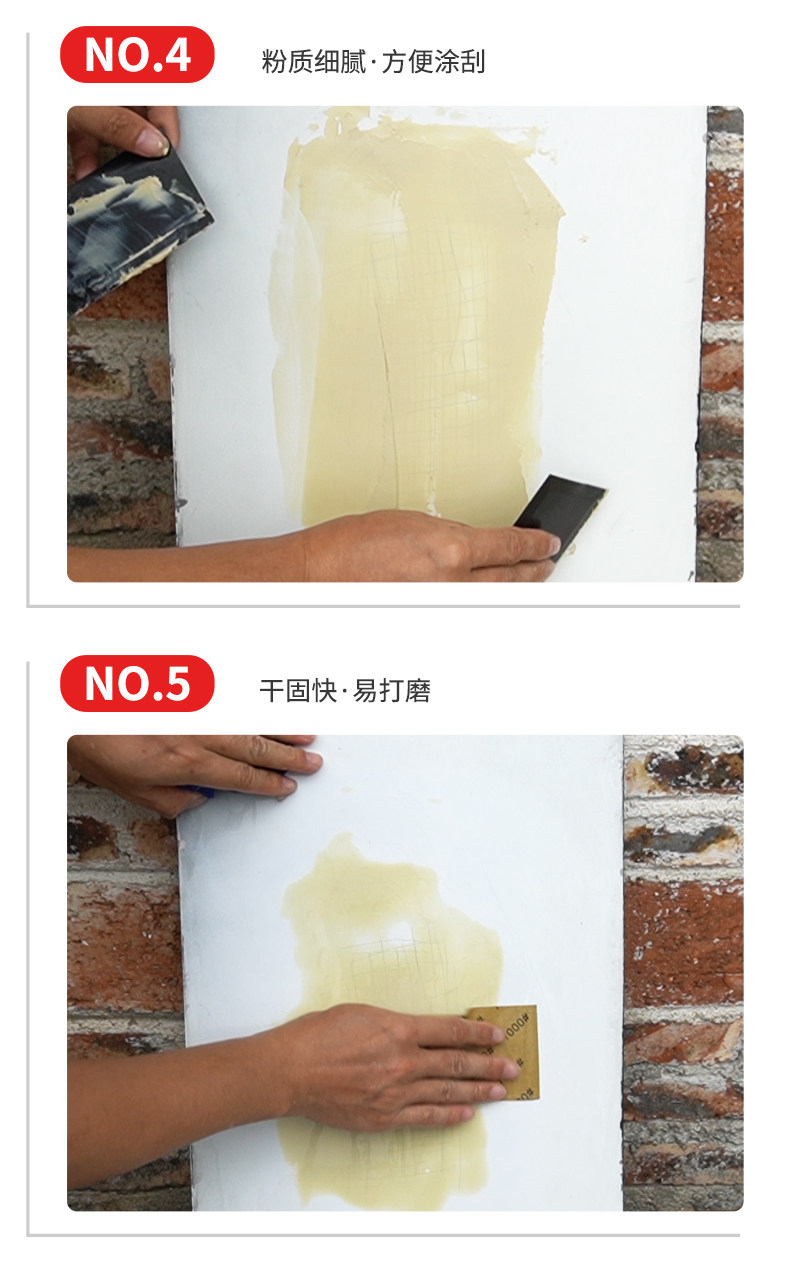 NO.4

粉质细腻·方便涂刮

NO.5

干固快·易打磨

1000#