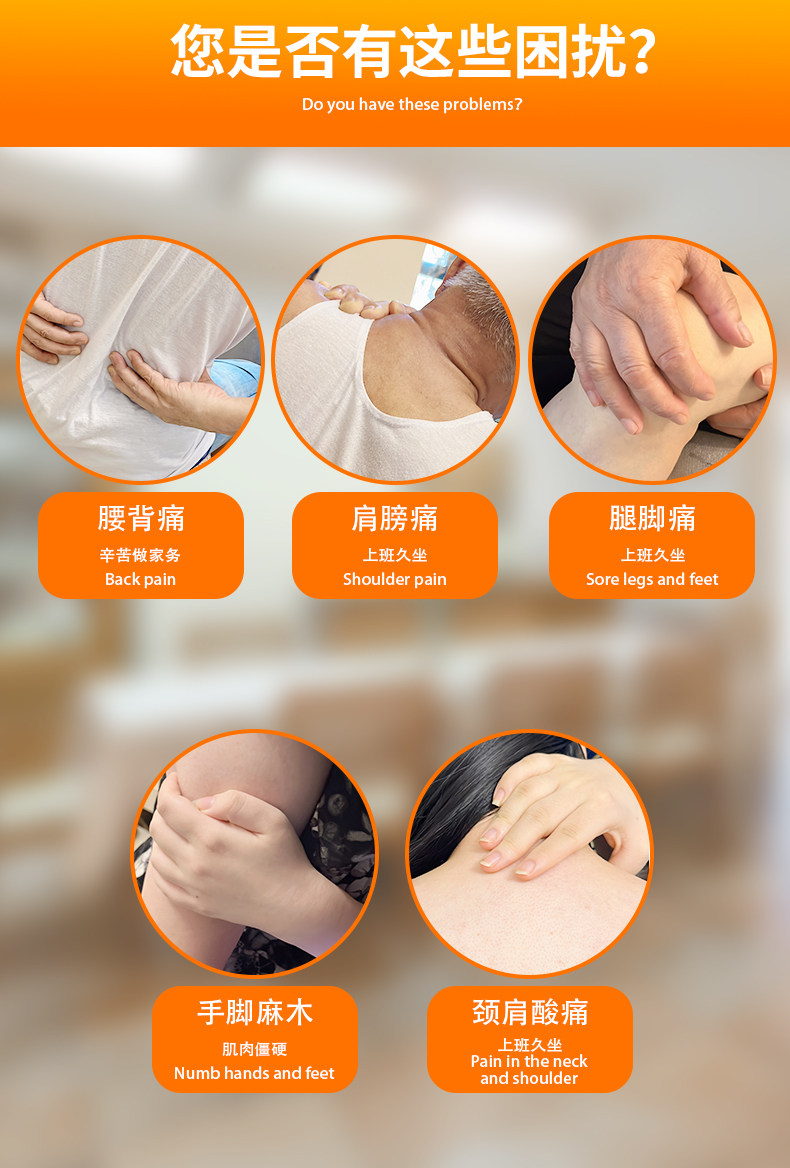 您是否有这些困扰?
Do you have these problems?

腰背痛
辛苦做家务
Back pain

肩膀痛
上班久坐
Shoulder pain

腿脚痛
上班久坐
Sore legs and feet

手脚麻木
肌肉僵硬
Numb hands and feet

颈肩酸痛
上班久坐
Pain in the neck and shoulder