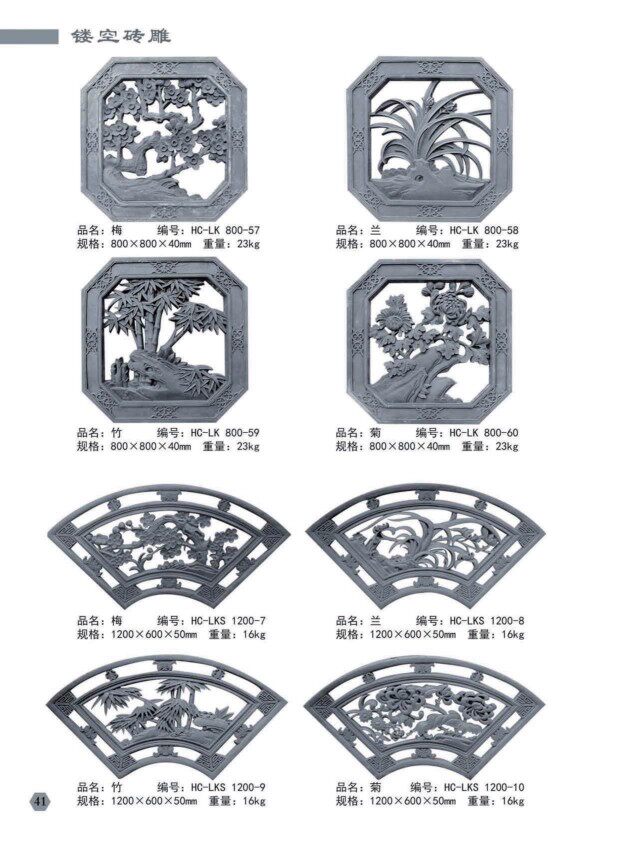 镂空砖雕

品名：梅　　编号：HC-LK 800-57
规格：800×800×40mm　重量：23kg

品名：兰　　编号：HC-LK 800-58
规格：800×800×40mm　重量：23kg

品名：竹　　编号：HC-LK 800-59
规格：800×800×40mm　重量：23kg

品名：菊　　编号：HC-LK 800-60
规格：800×800×40mm　重量：23kg

品名：梅　　编号：HC-LKS 1200-7
规格：1200×600×50mm　重量：16kg

品名：兰　　编号：HC-LKS 1200-8
规格：1200×600×50mm　重量：16kg

品名：竹　　编号：HC-LKS 1200-9
规格：1200×600×50mm　重量：16kg

品名：菊　　编号：HC-LKS 1200-10
规格：1200×600×50mm　重量：16kg

41