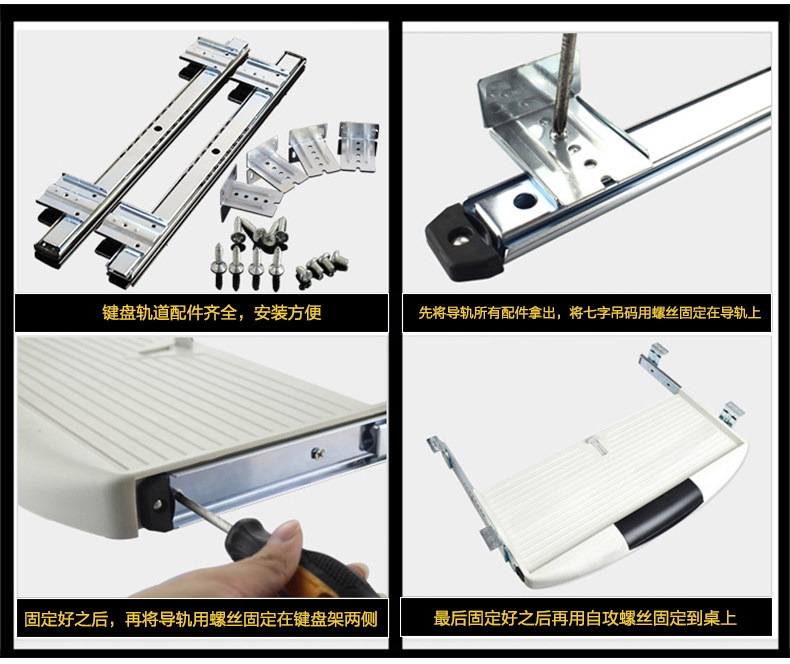 键盘轨道配件齐全，安装方便

先将导轨所有配件拿出，将七字吊码用螺丝固定在导轨上

固定好之后，再将导轨用螺丝固定在键盘架两侧

最后固定好之后再用自攻螺丝固定到桌上