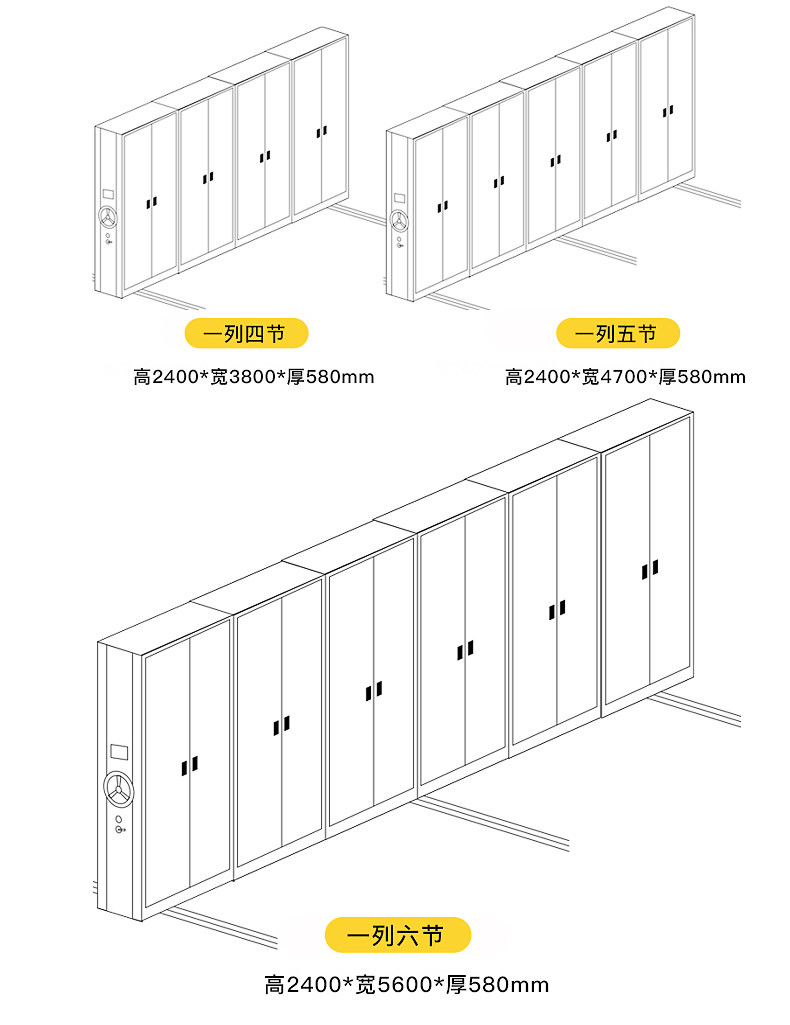 一列四节

高2400*宽3800*厚580mm

一列五节

高2400*宽4700*厚580mm

一列六节

高2400*宽5600*厚580mm