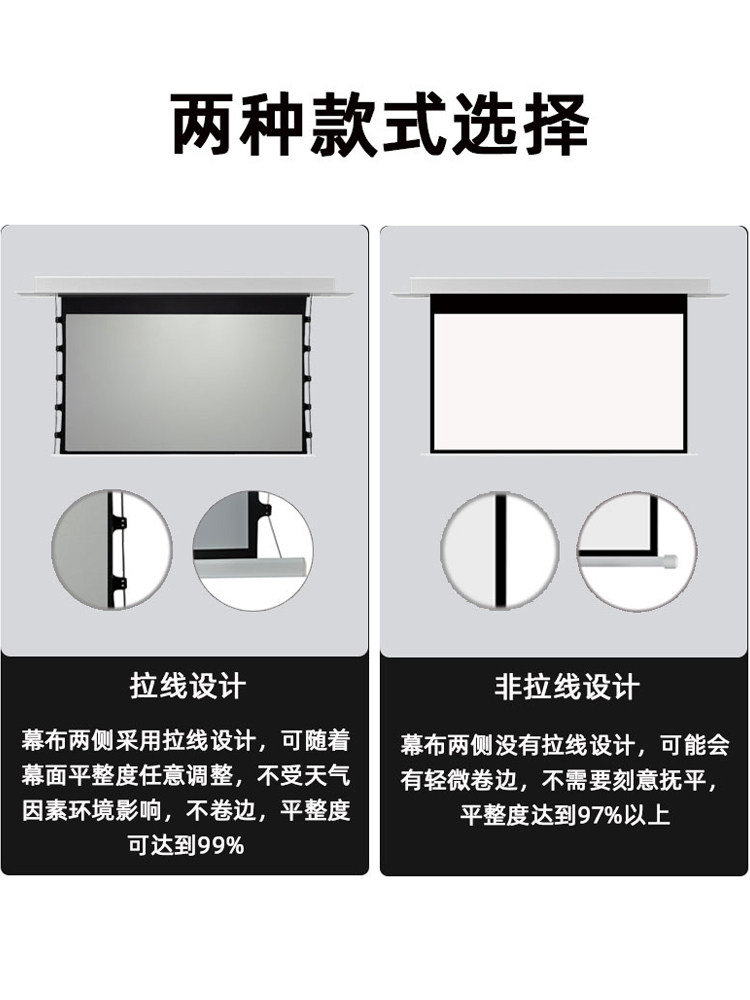 两种款式选择

拉线设计

幕布两侧采用拉线设计，可随着幕面平整度任意调整，不受天气因素环境影响，不卷边，平整度可达到99%

非拉线设计

幕布两侧没有拉线设计，可能会有轻微卷边，不需要刻意抚平，平整度达到97%以上