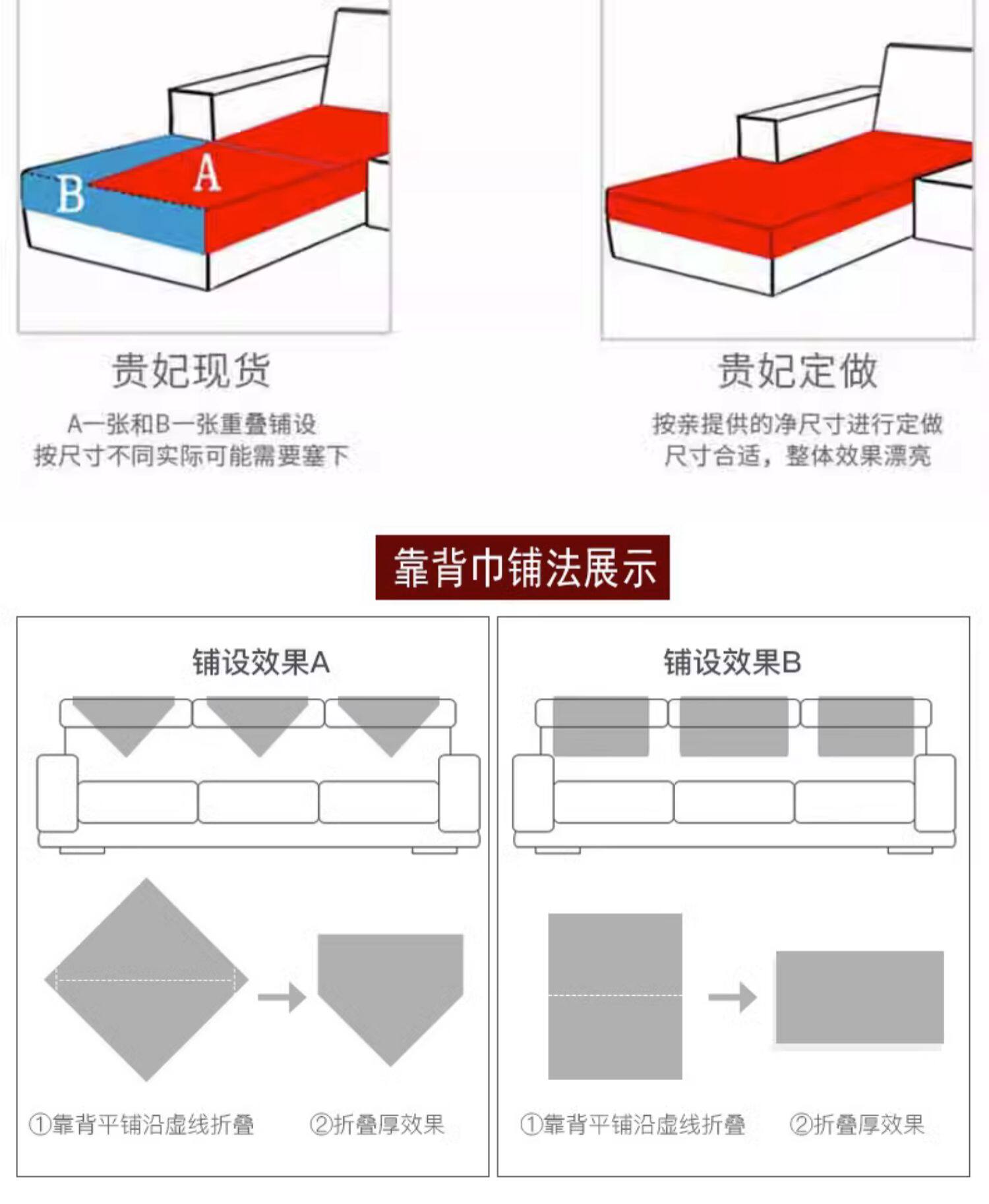 B A

贵妃现货

A一张和B一张重叠铺设
按尺寸不同实际可能需要塞下

贵妃定做

按亲提供的净尺寸进行定做
尺寸合适，整体效果漂亮

靠背巾铺法展示

铺设效果A

①靠背平铺沿虚线折叠

②折叠厚效果

铺设效果B

①靠背平铺沿虚线折叠

②折叠厚效果