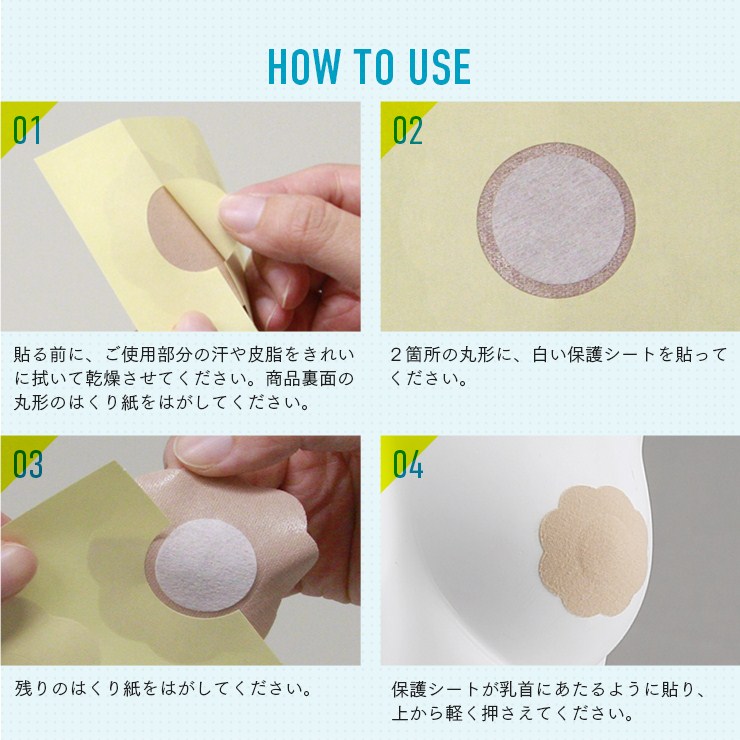 HOW TO USE

01

貼る前に、ご使用部分の汗や皮脂をきれいに拭いて乾燥させてください。商品裏面の丸形のはくり紙をはがしてください。

02

２箇所の丸形に、白い保護シートを貼ってください。

03

残りのはくり紙をはがしてください。

04

保護シートが乳首にあたるように貼り、上から軽く押さえてください。