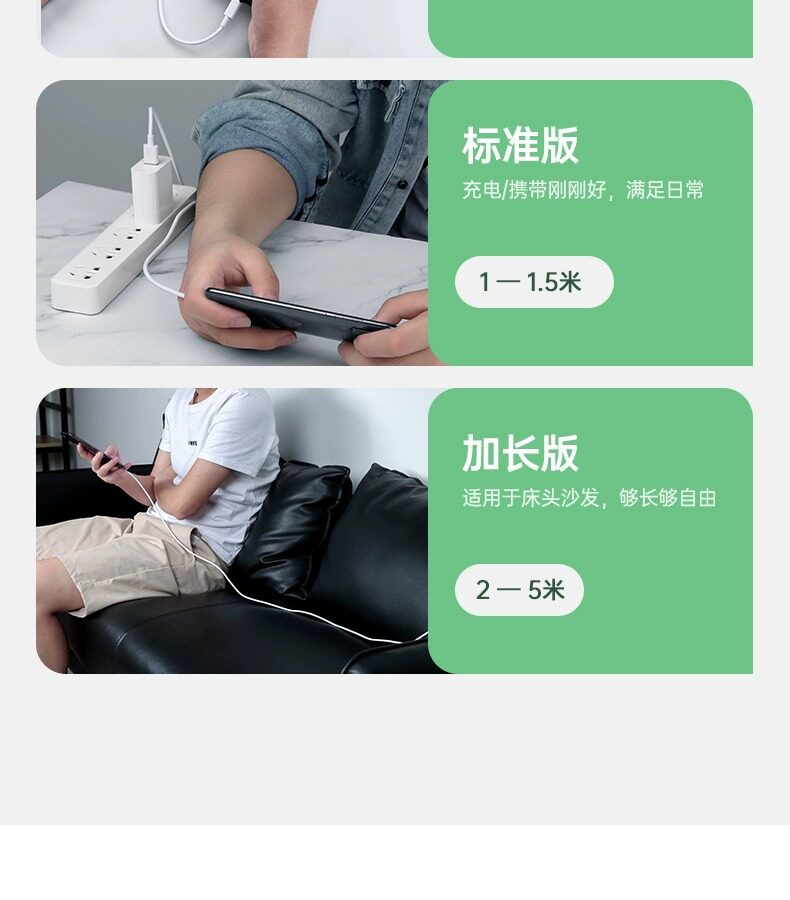 标准版

充电/携带刚刚好，满足日常

1 — 1.5米

加长版

适用于床头沙发，够长够自由

2 — 5米