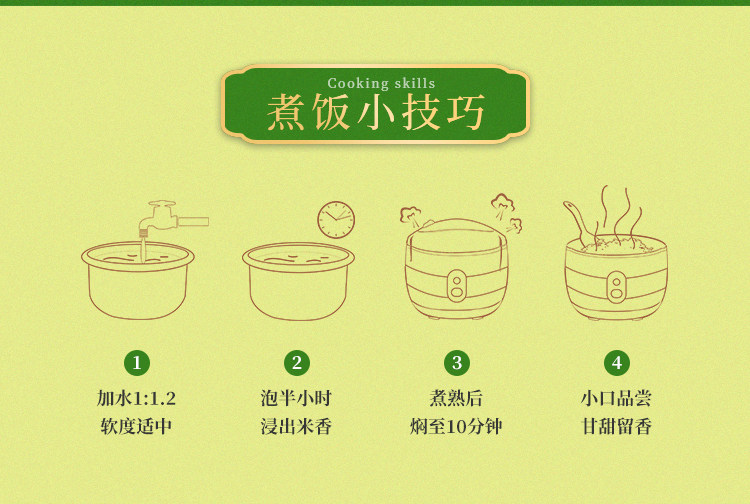 Cooking skills
煮饭小技巧

1
加水1:1.2
软度适中

2
泡半小时
浸出米香

3
煮熟后
焖至10分钟

4
小口品尝
甘甜留香