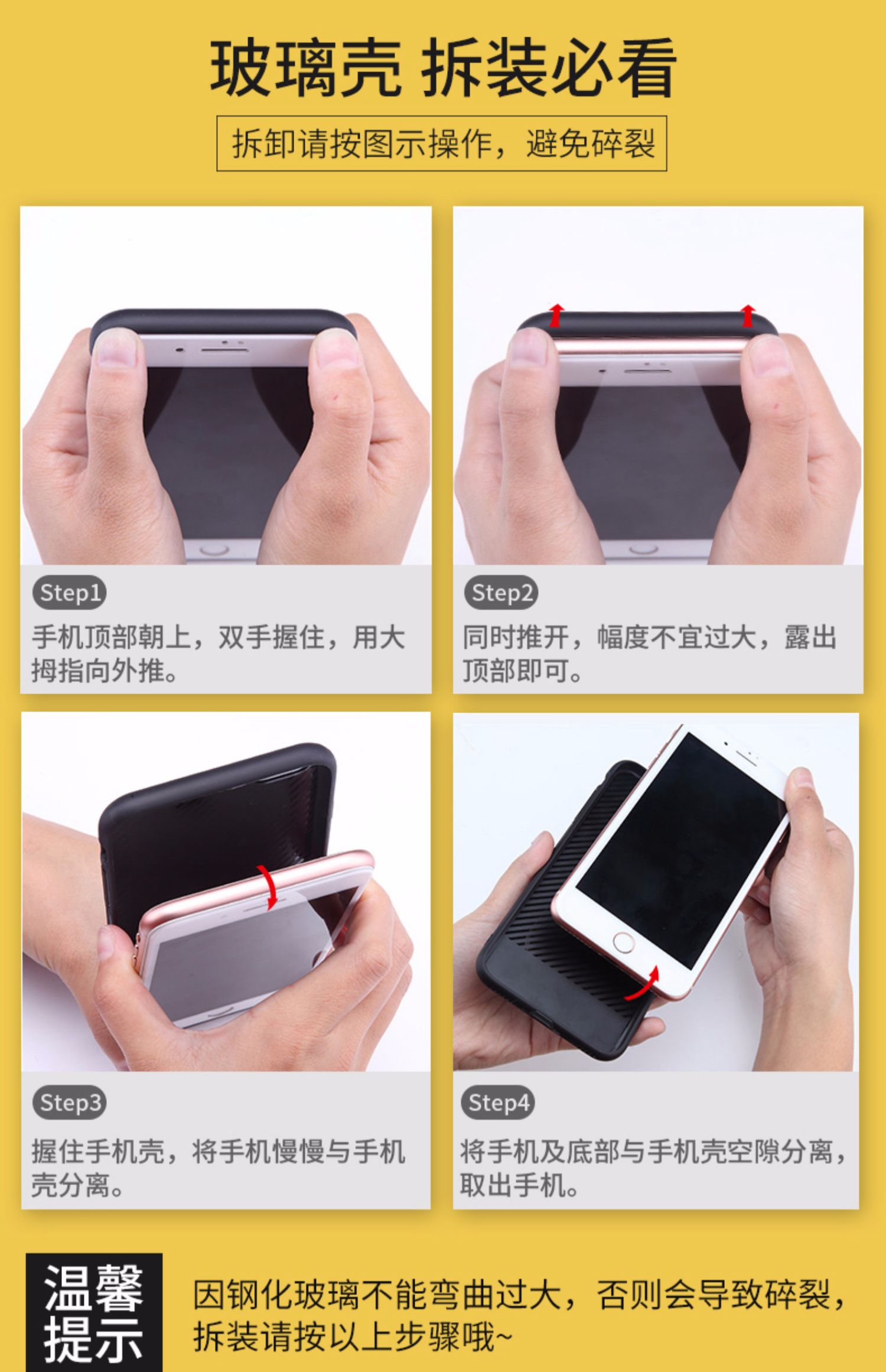 玻璃壳 拆装必看

拆卸请按图示操作，避免碎裂

Step1

手机顶部朝上，双手握住，用大拇指向外推。

Step2

同时推开，幅度不宜过大，露出顶部即可。

Step3

握住手机壳，将手机慢慢与手机壳分离。

Step4

将手机及底部与手机壳空隙分离，取出手机。

温馨提示

因钢化玻璃不能弯曲过大，否则会导致碎裂，拆装请按以上步骤哦~