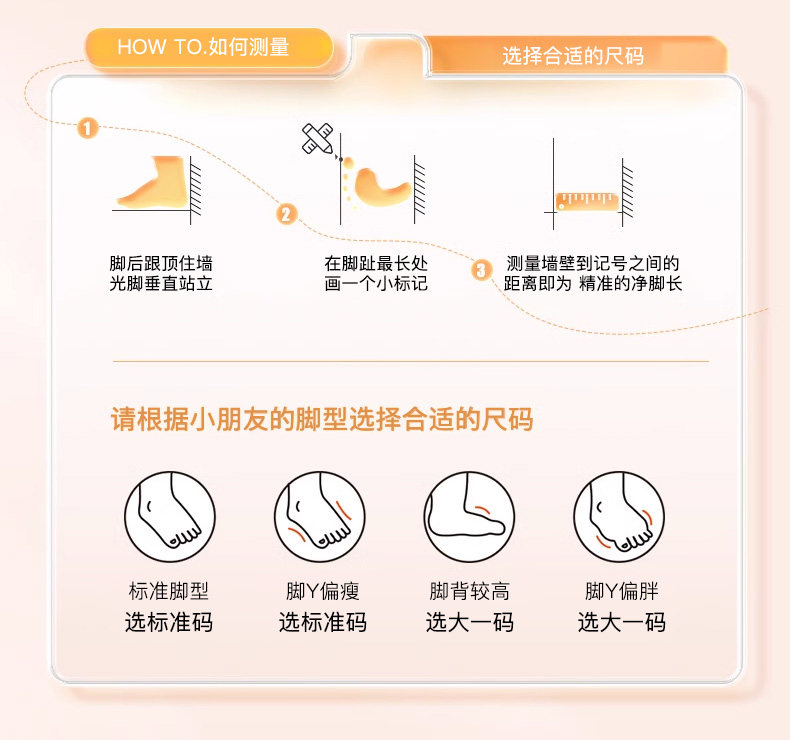 HOW TO.如何测量

选择合适的尺码

1

脚后跟顶住墙
光脚垂直站立

2

在脚趾最长处
画一个小标记

3

测量墙壁到记号之间的
距离即为 精准的净脚长

请根据小朋友的脚型选择合适的尺码

标准脚型
选标准码

脚Y偏瘦
选标准码

脚背较高
选大一码

脚Y偏胖
选大一码