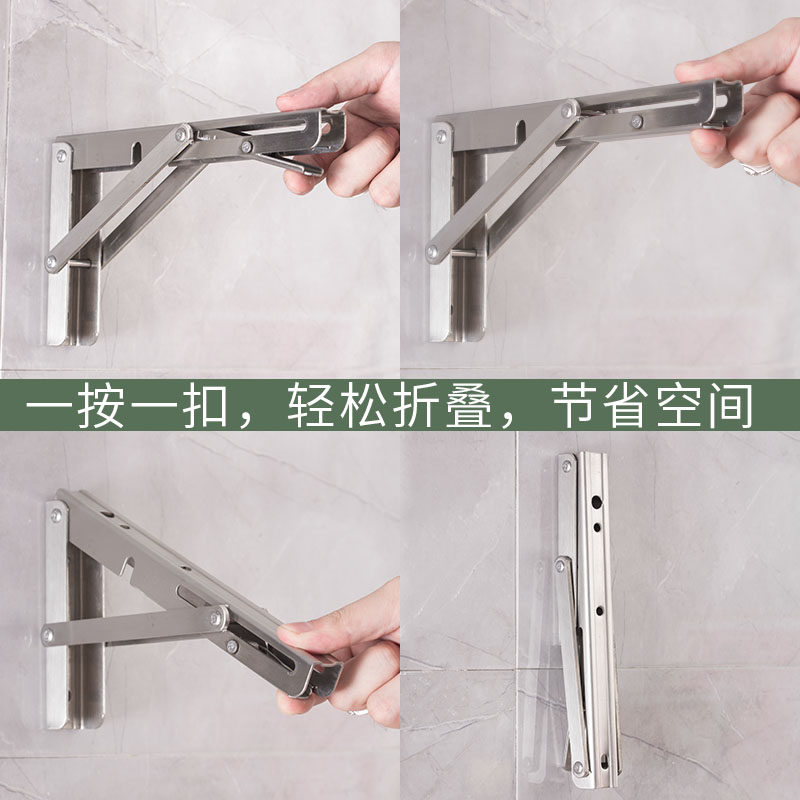 一按一扣，轻松折叠，节省空间