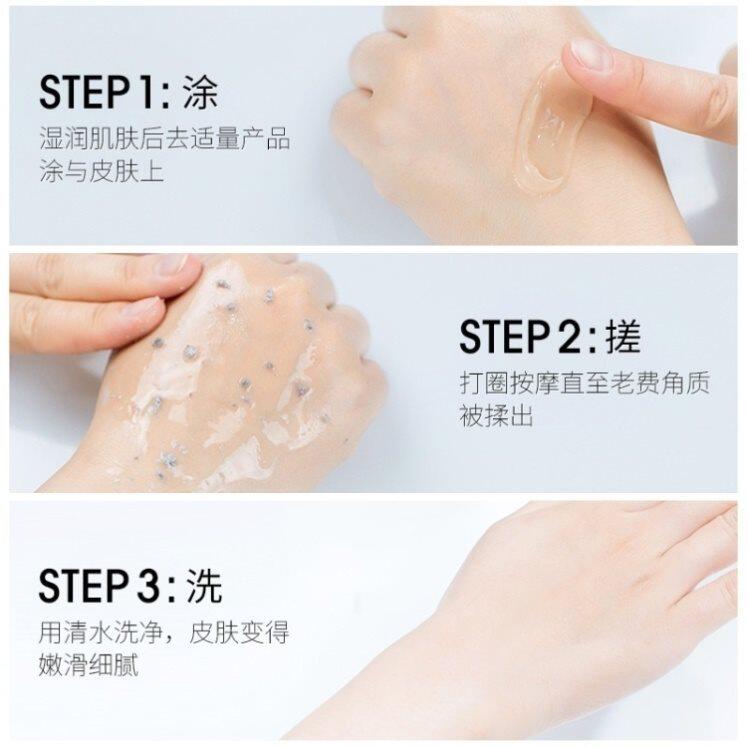 STEP 1: 涂
湿润肌肤后去适量产品涂与皮肤上

STEP 2: 搓
打圈按摩直至老费角质被揉出

STEP 3: 洗
用清水洗净，皮肤变得嫩滑细腻