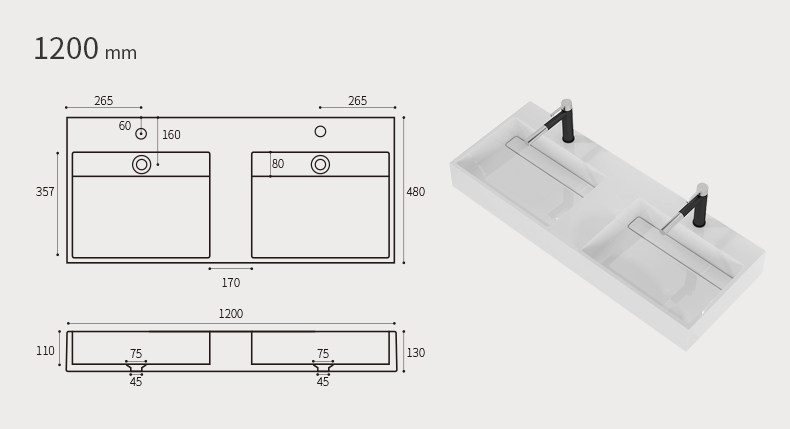 1200 mm

265

265

60

160

80

357

480

170

1200

110

130

75

75

45

45