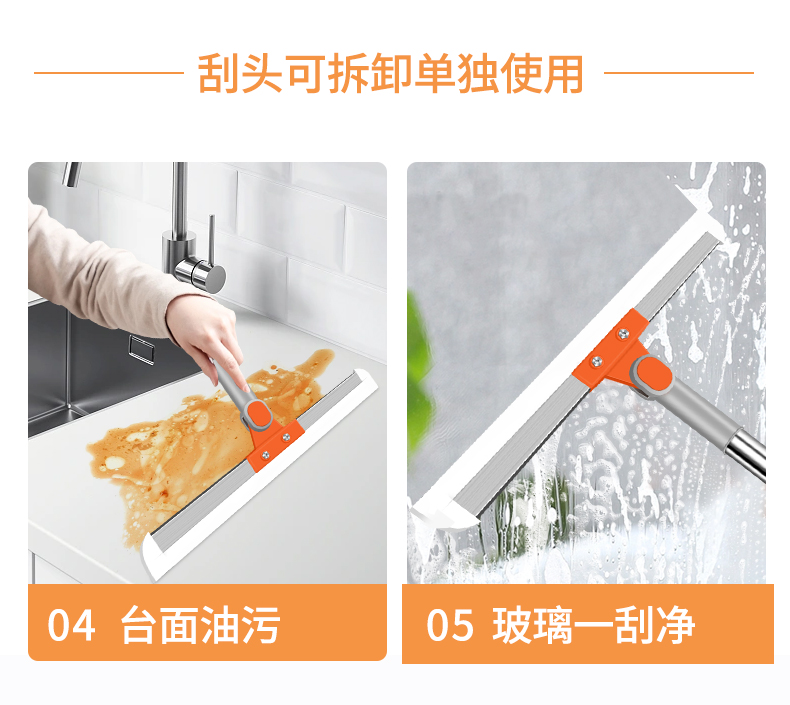 刮头可拆卸单独使用

04 台面油污

05 玻璃一刮净