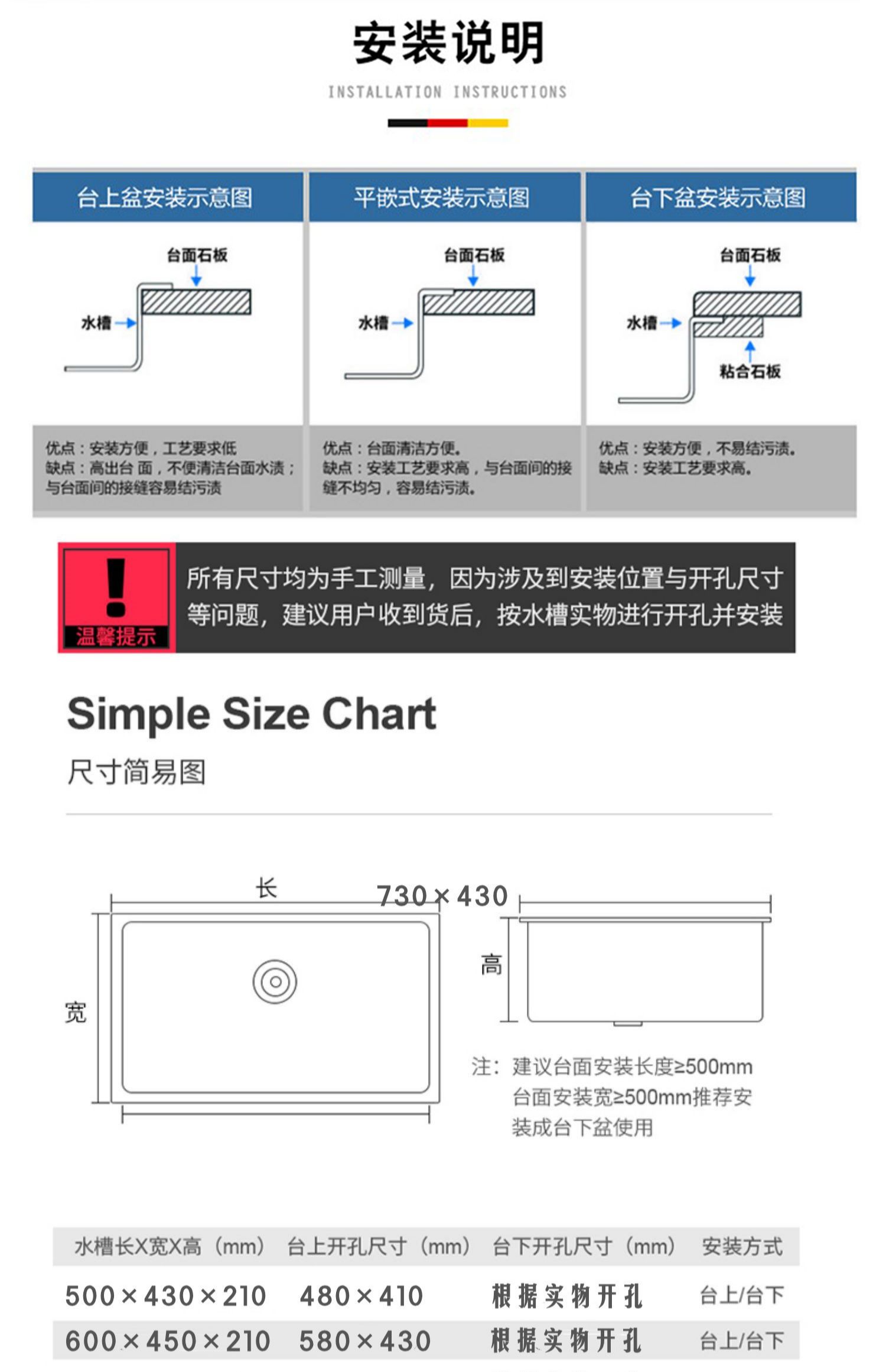 安装说明

INSTALLATION INSTRUCTIONS

台上盆安装示意图

台面石板

水槽

优点：安装方便，工艺要求低
缺点：高出台 面，不便清洁台面水渍；与台面间的接缝容易结污渍

平嵌式安装示意图

台面石板

水槽

优点：台面清洁方便。
缺点：安装工艺要求高，与台面间的接缝不均匀，容易结污渍。

台下盆安装示意图

台面石板

水槽

粘合石板

优点：安装方便，不易结污渍。
缺点：安装工艺要求高。

温馨提示

所有尺寸均为手工测量，因为涉及到安装位置与开孔尺寸等问题，建议用户收到货后，按水槽实物进行开孔并安装

Simple Size Chart

尺寸简易图

长

730×430

宽

高

注：建议台面安装长度≥500mm
台面安装宽≥500mm推荐安装成台下盆使用

| 水槽长X宽X高（mm） | 台上开孔尺寸（mm） | 台下开孔尺寸（mm） | 安装方式 |
|---|---|---|---|
| 500×430×210 | 480×410 | 根据实物开孔 | 台上/台下 |
| 600×450×210 | 580×430 | 根据实物开孔 | 台上/台下 |