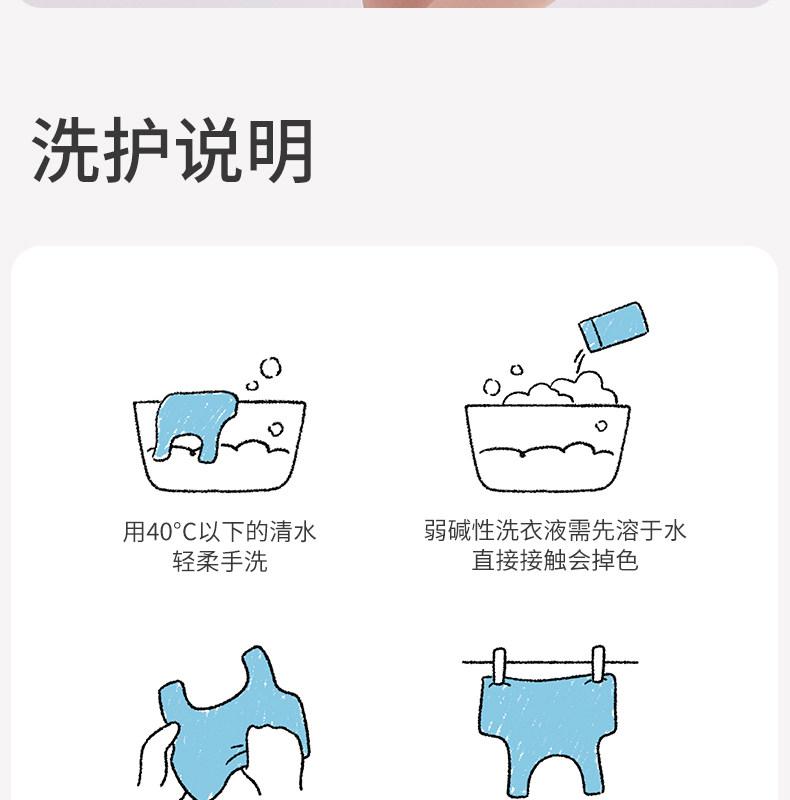 洗护说明

用40°C以下的清水
轻柔手洗

弱碱性洗衣液需先溶于水
直接接触会掉色