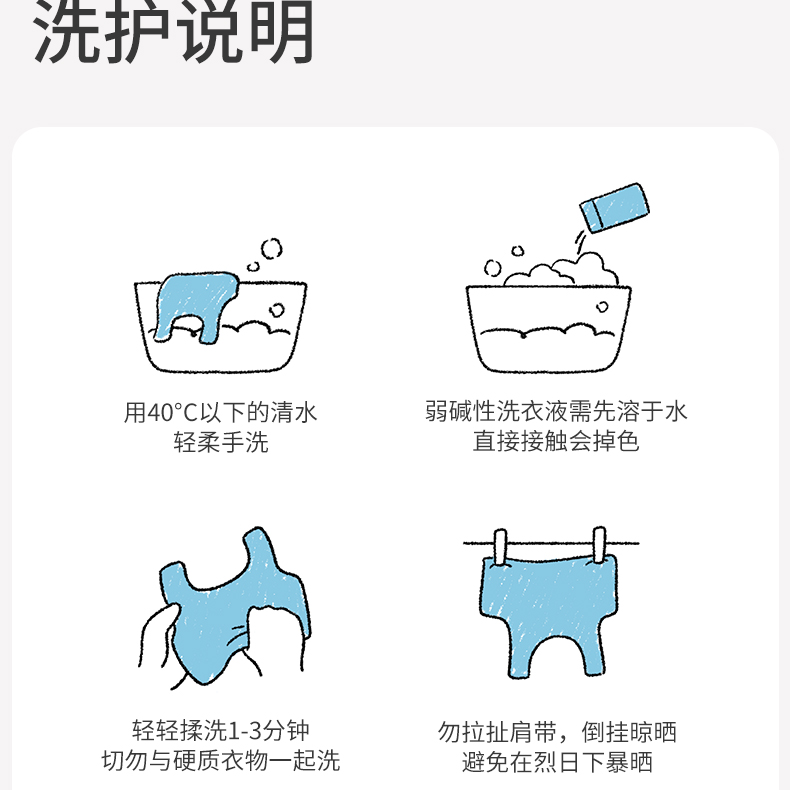 洗护说明

用40°C以下的清水
轻柔手洗

弱碱性洗衣液需先溶于水
直接接触会掉色

轻轻揉洗1-3分钟
切勿与硬质衣物一起洗

勿拉扯肩带，倒挂晾晒
避免在烈日下暴晒