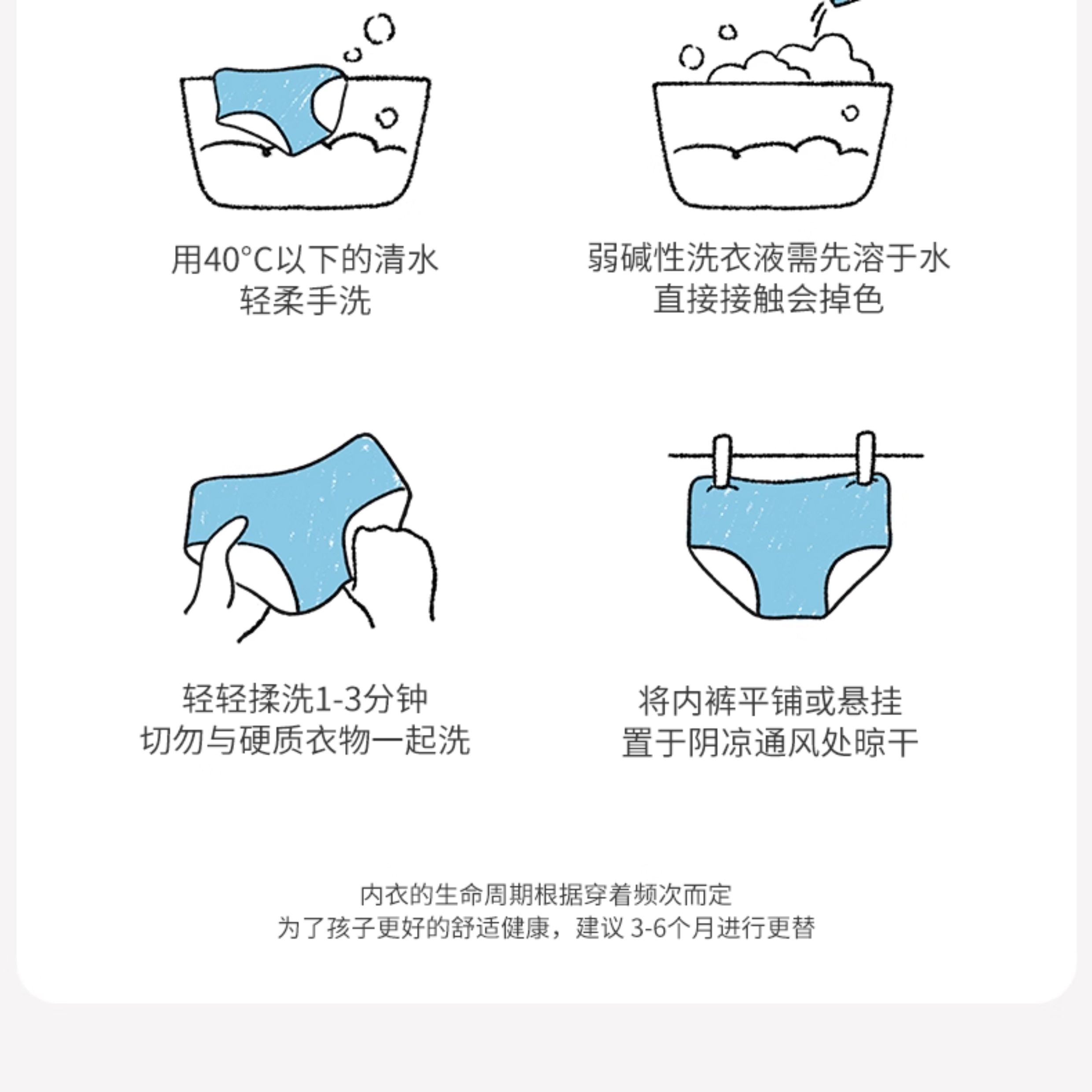 用40°C以下的清水
轻柔手洗

弱碱性洗衣液需先溶于水
直接接触会掉色

轻轻揉洗1-3分钟
切勿与硬质衣物一起洗

将内裤平铺或悬挂
置于阴凉通风处晾干

内衣的生命周期根据穿着频次而定
为了孩子更好的舒适健康，建议 3-6个月进行更替