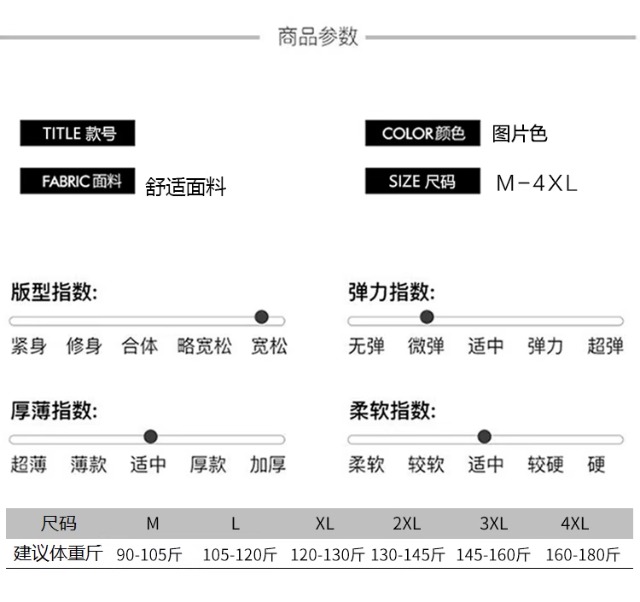 商品参数

TITLE 款号

FABRIC 面料 舒适面料

COLOR 颜色 图片色

SIZE 尺码 M－4XL

版型指数:

紧身 修身 合体 略宽松 宽松

厚薄指数:

超薄 薄款 适中 厚款 加厚

弹力指数:

无弹 微弹 适中 弹力 超弹

柔软指数:

柔软 较软 适中 较硬 硬

| 尺码 | M | L | XL | 2XL | 3XL | 4XL |
|---|---|---|---|---|---|---|
| 建议体重斤 | 90-105斤 | 105-120斤 | 120-130斤 | 130-145斤 | 145-160斤 | 160-180斤 |