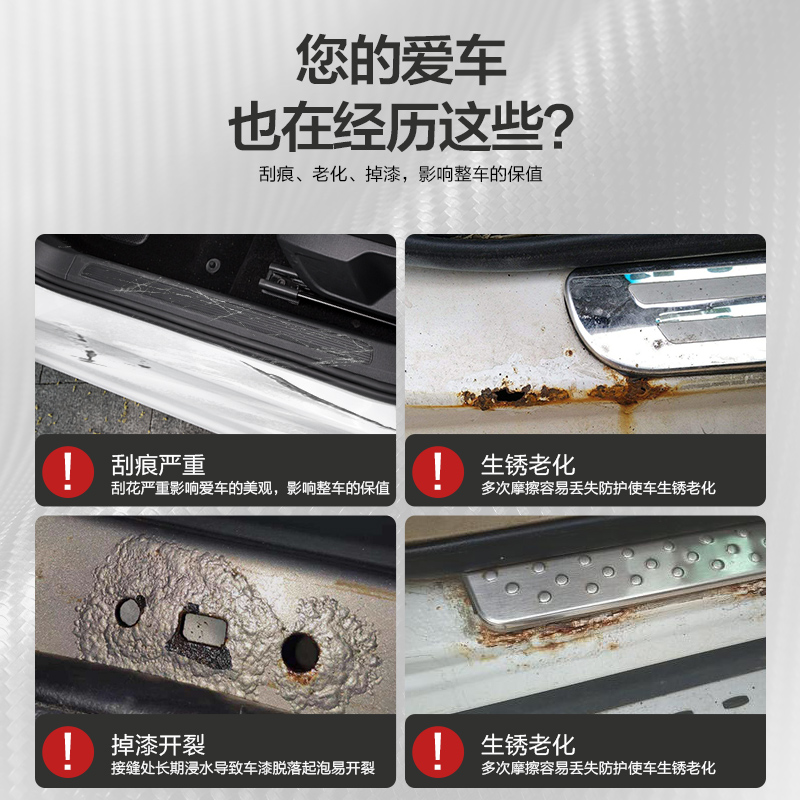 您的爱车
也在经历这些?

刮痕、老化、掉漆，影响整车的保值

!
刮痕严重
刮花严重影响爱车的美观，影响整车的保值

!
生锈老化
多次摩擦容易丢失防护使车生锈老化

!
掉漆开裂
接缝处长期浸水导致车漆脱落起泡易开裂

!
生锈老化
多次摩擦容易丢失防护使车生锈老化