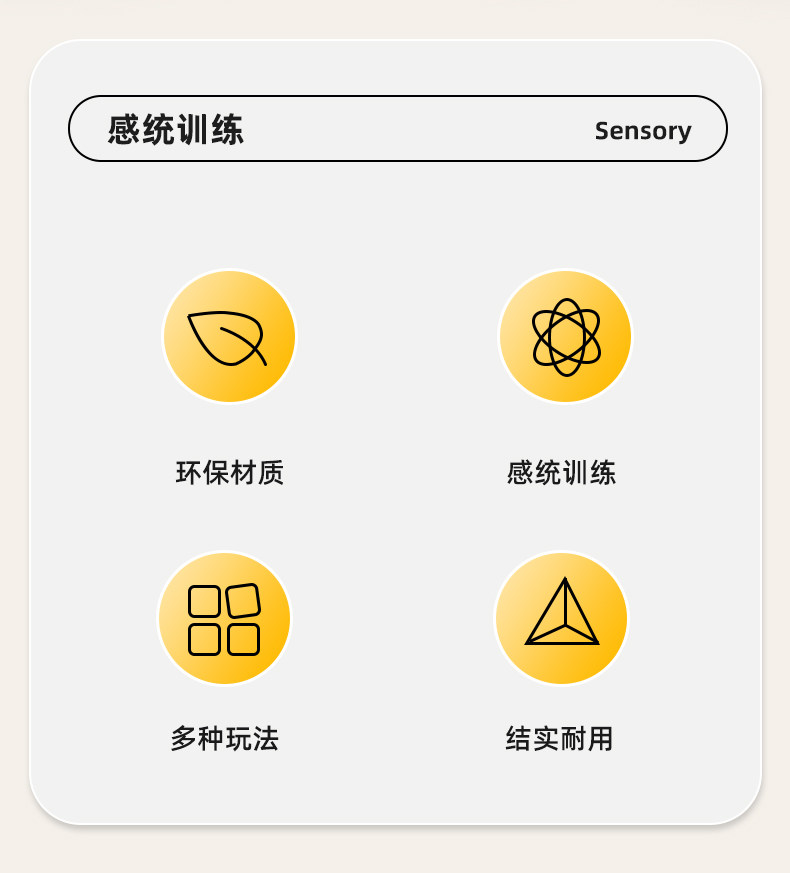 感统训练 Sensory

环保材质

感统训练

多种玩法

结实耐用