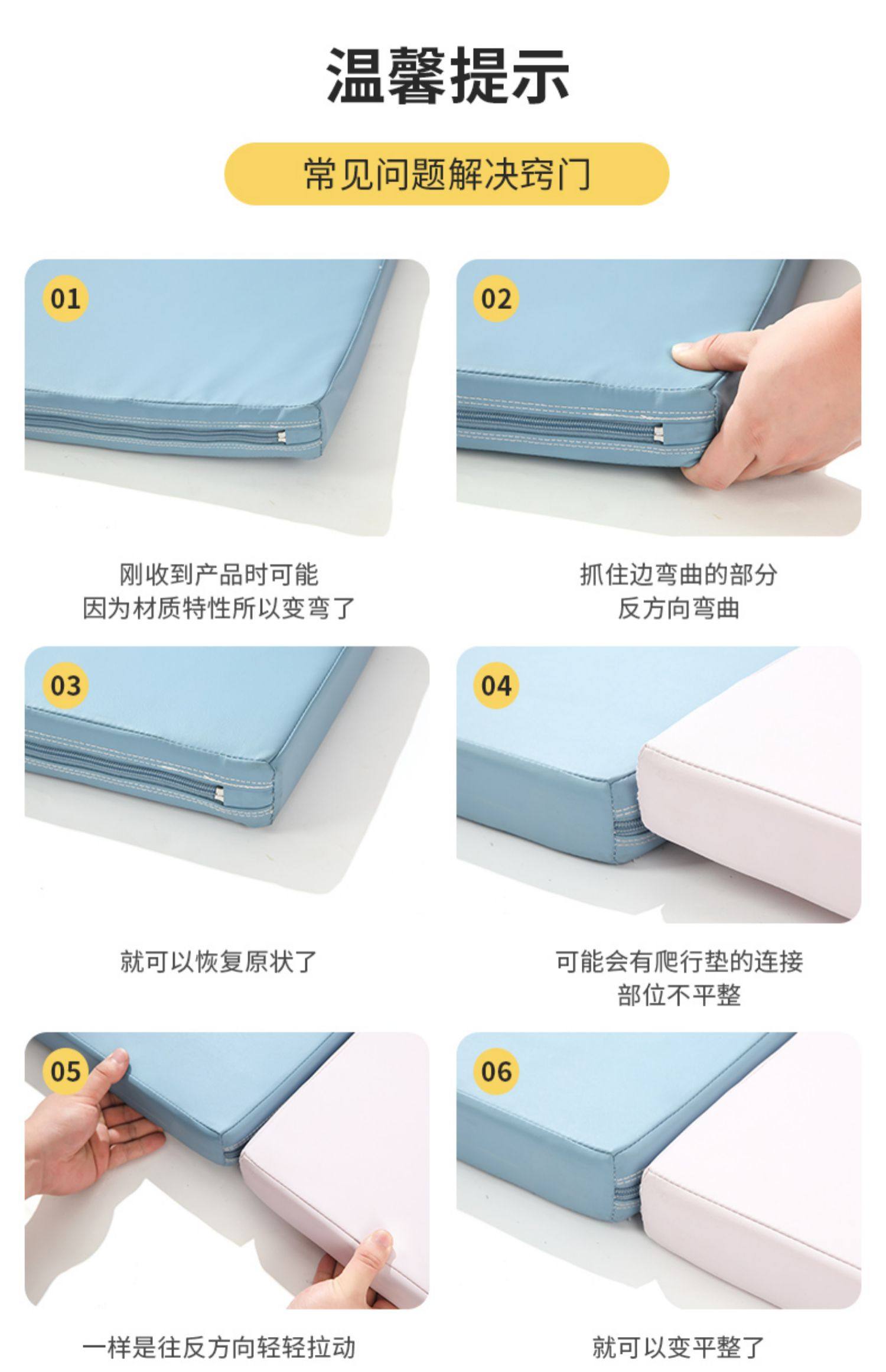 温馨提示

常见问题解决窍门

01

刚收到产品时可能
因为材质特性所以变弯了

02

抓住边弯曲的部分
反方向弯曲

03

就可以恢复原状了

04

可能会有爬行垫的连接
部位不平整

05

一样是往反方向轻轻拉动

06

就可以变平整了