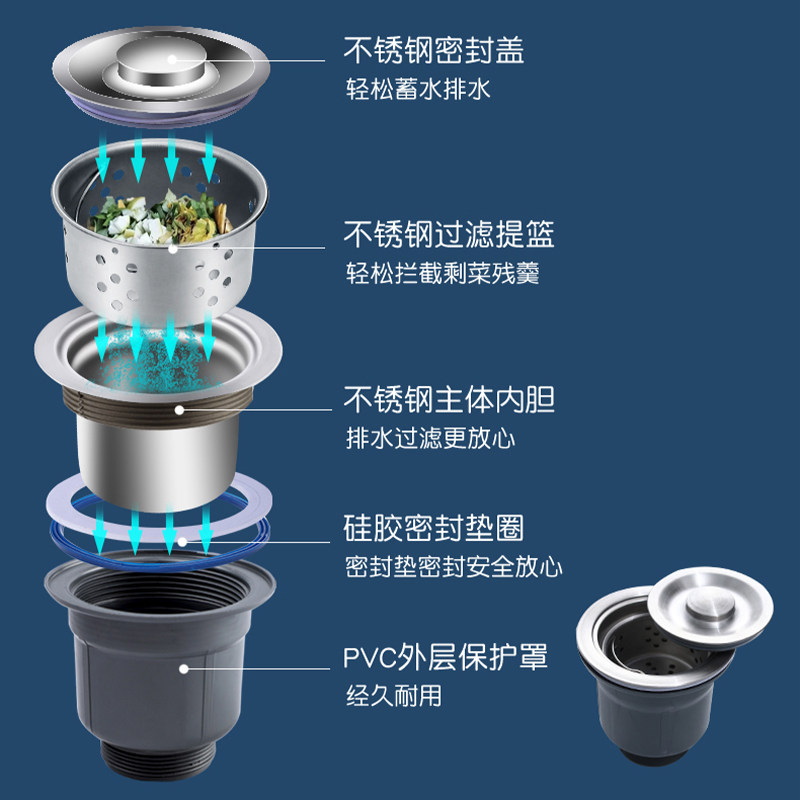 不锈钢密封盖
轻松蓄水排水

不锈钢过滤提篮
轻松拦截剩菜残羹

不锈钢主体内胆
排水过滤更放心

硅胶密封垫圈
密封垫密封安全放心

PVC外层保护罩
经久耐用