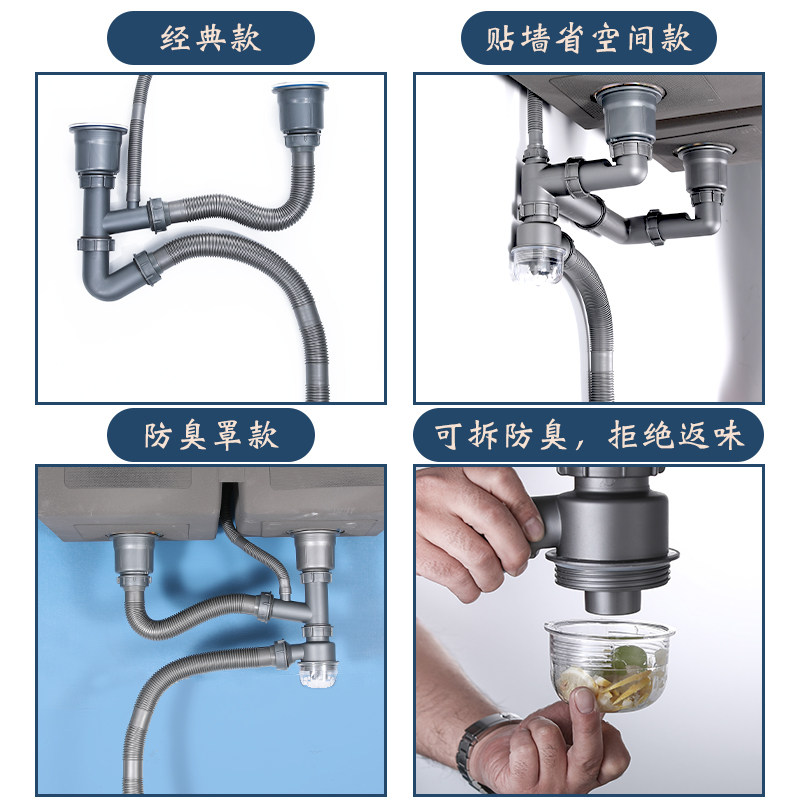 经典款

贴墙省空间款

防臭罩款

可拆防臭，拒绝返味