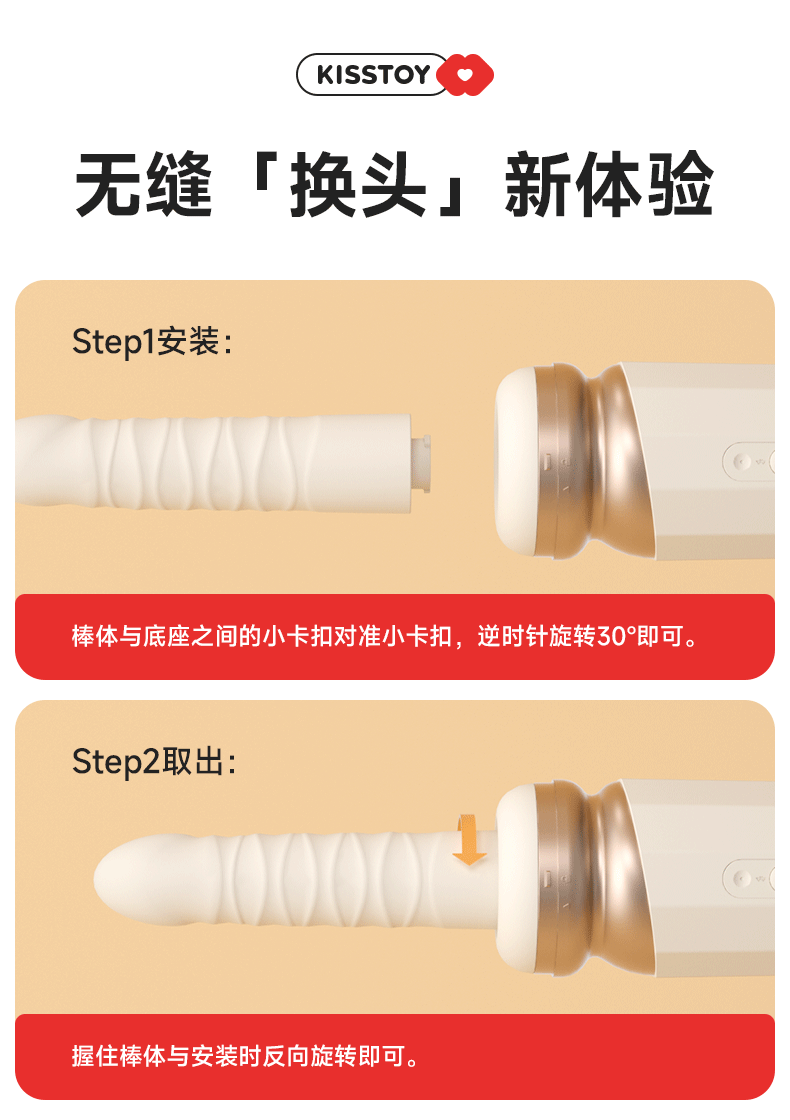 KISSTOY

无缝「换头」新体验

Step1安装:

棒体与底座之间的小卡扣对准小卡扣，逆时针旋转30°即可。

Step2取出:

握住棒体与安装时反向旋转即可。