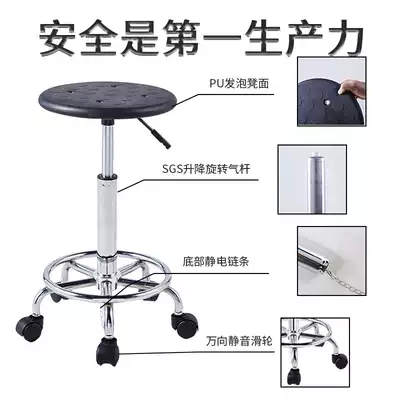 安全是第一生产力

PU发泡凳面

SGS升降旋转气杆

底部静电链条

万向静音滑轮