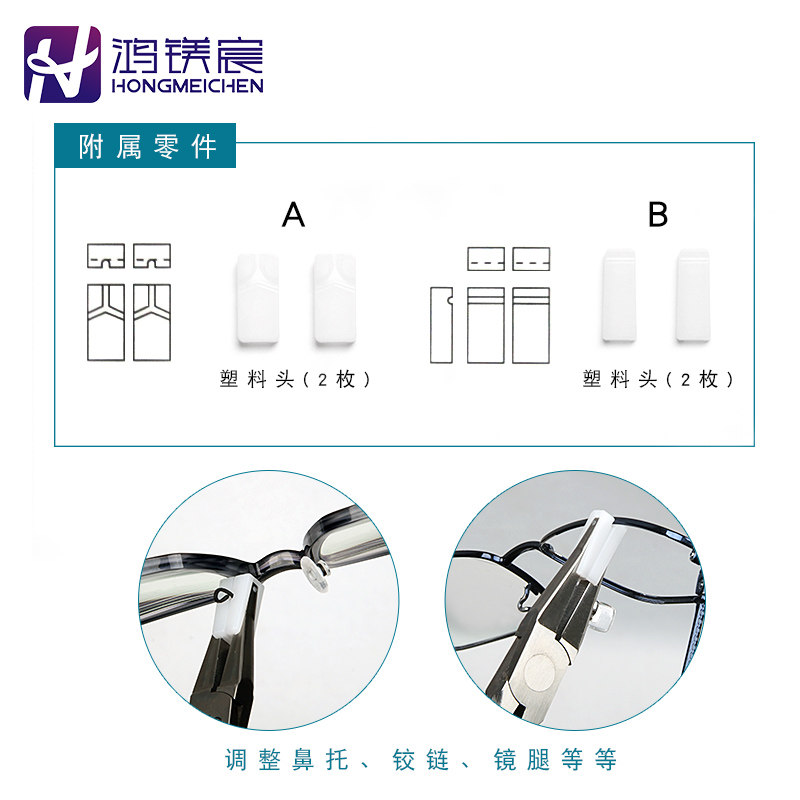 鸿镁宸
HONGMEICHEN

附属零件

A

塑料头（2枚）

B

塑料头（2枚）

调整鼻托、铰链、镜腿等等