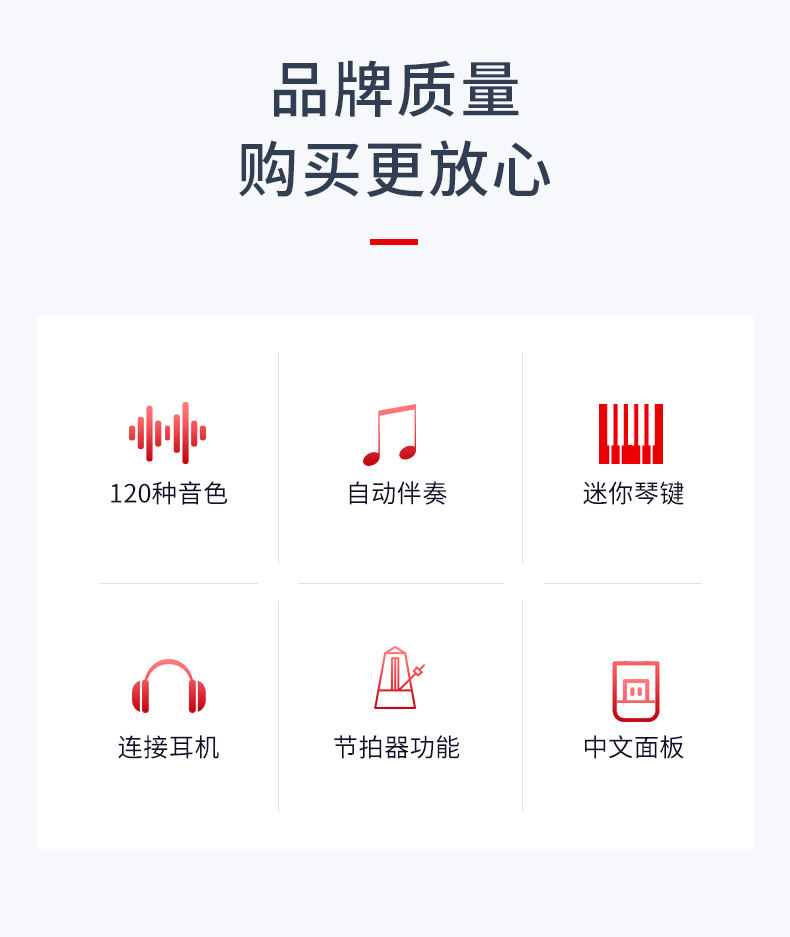 品牌质量
购买更放心

120种音色

自动伴奏

迷你琴键

连接耳机

节拍器功能

中文面板