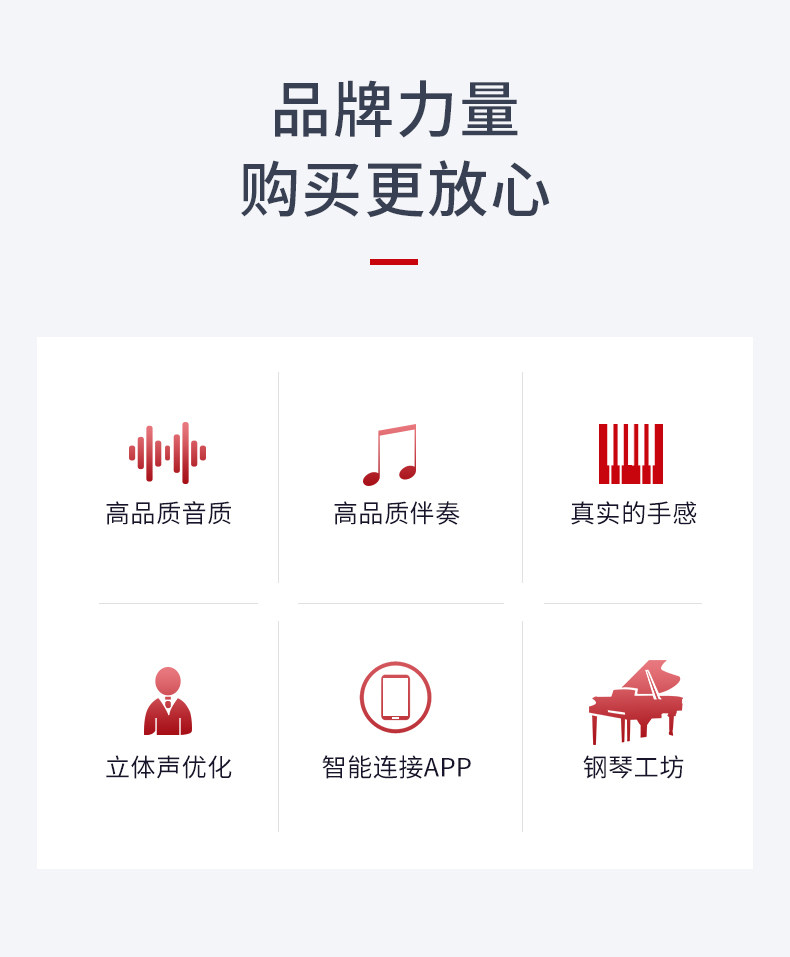 品牌力量
购买更放心

高品质音质

高品质伴奏

真实的手感

立体声优化

智能连接APP

钢琴工坊