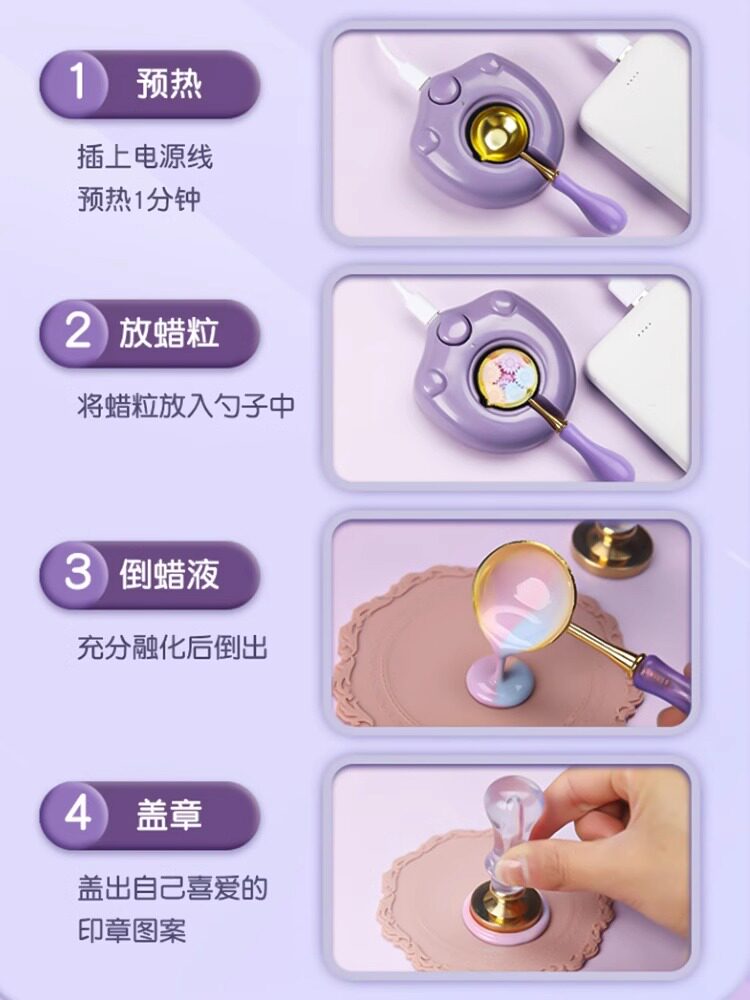 1 预热

插上电源线
预热1分钟

2 放蜡粒

将蜡粒放入勺子中

3 倒蜡液

充分融化后倒出

4 盖章

盖出自己喜爱的
印章图案