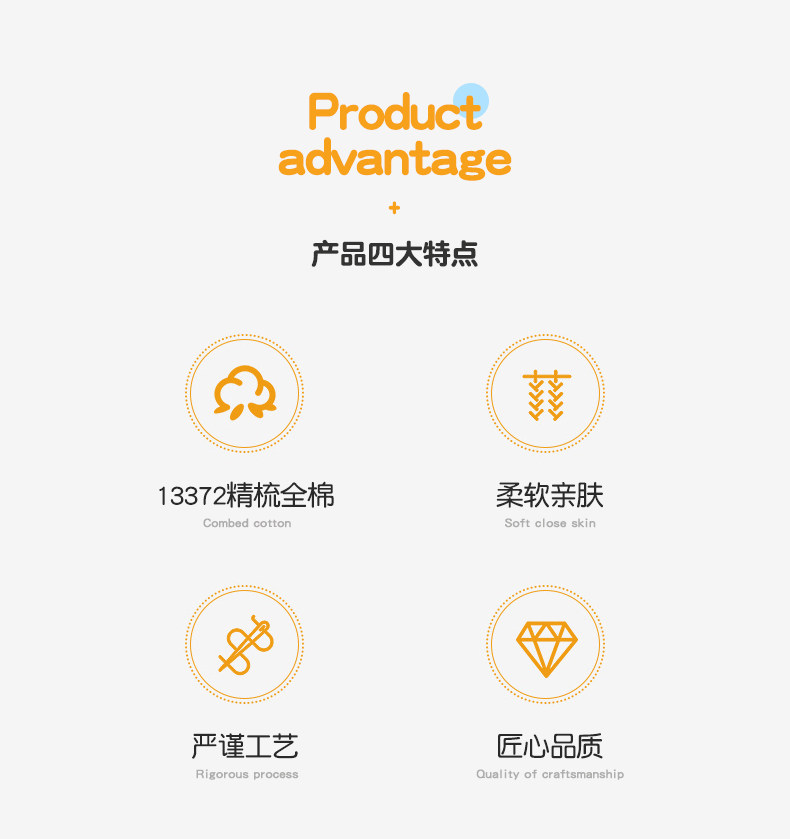 Product
advantage

+

产品四大特点

13372精梳全棉
Combed cotton

柔软亲肤
Soft close skin

严谨工艺
Rigorous process

匠心品质
Quality of craftsmanship